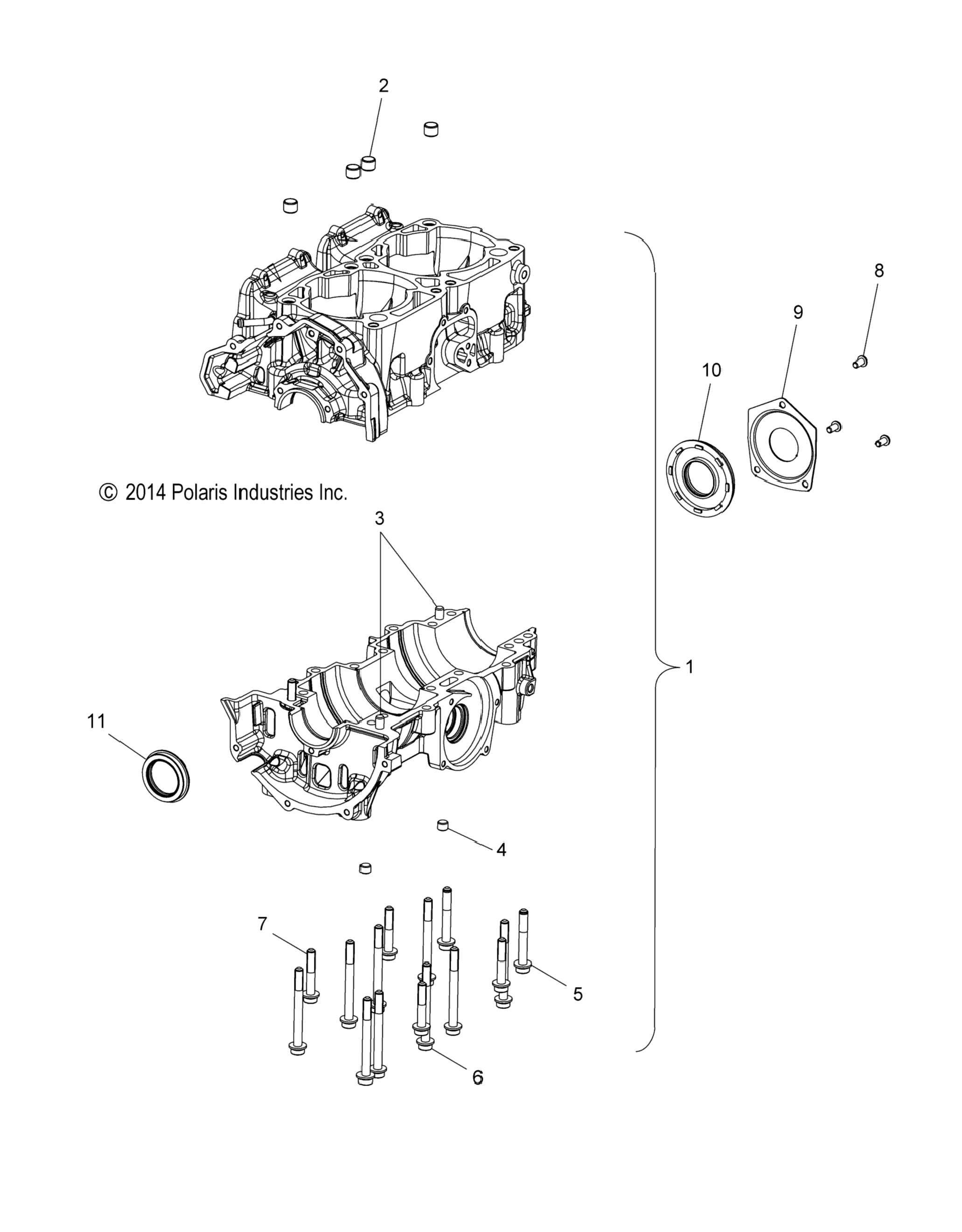 2

8

9

10

© 2014 Polaris Industries Inc.

3

1

11

4

7

5

6