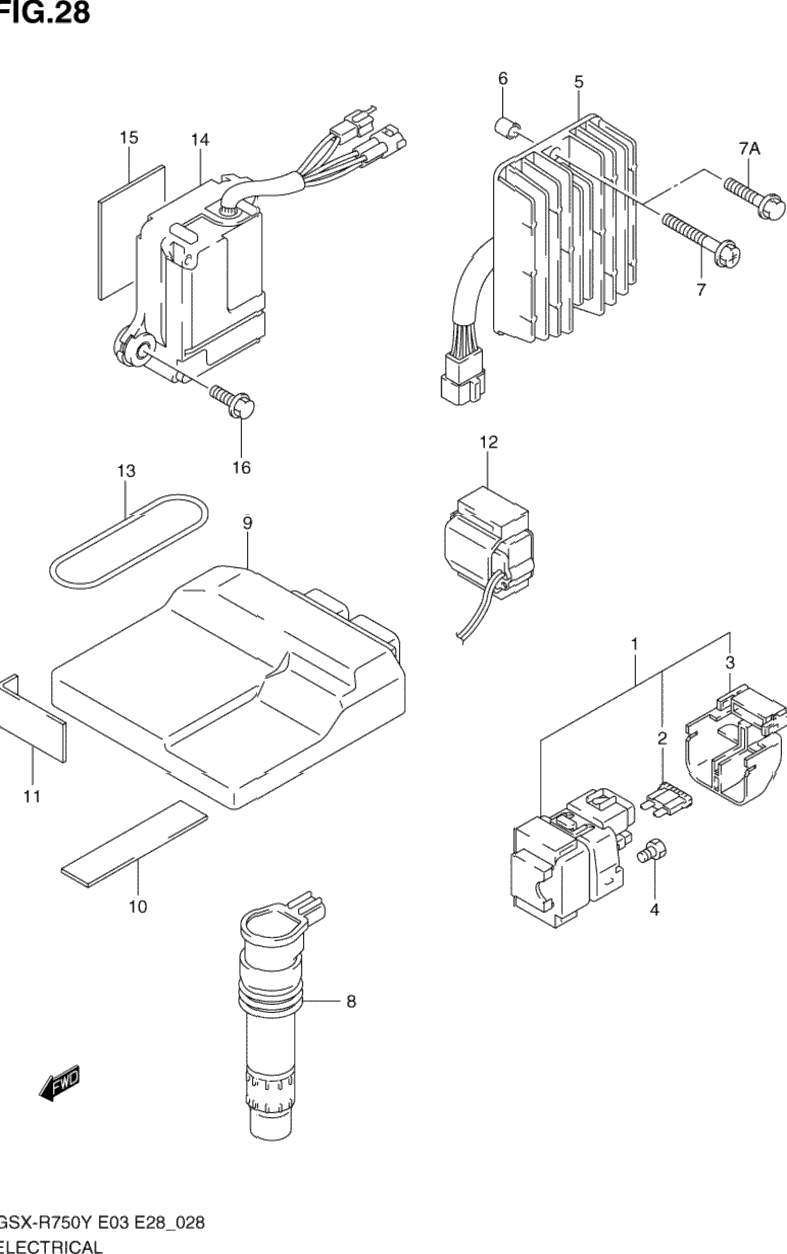 FIG.28

6
5
15
14
7A
7
16
12
13
9
1
3
2
11
4
10
8
FWD

GSX-R750Y E03 E28_028
ELECTRICAL