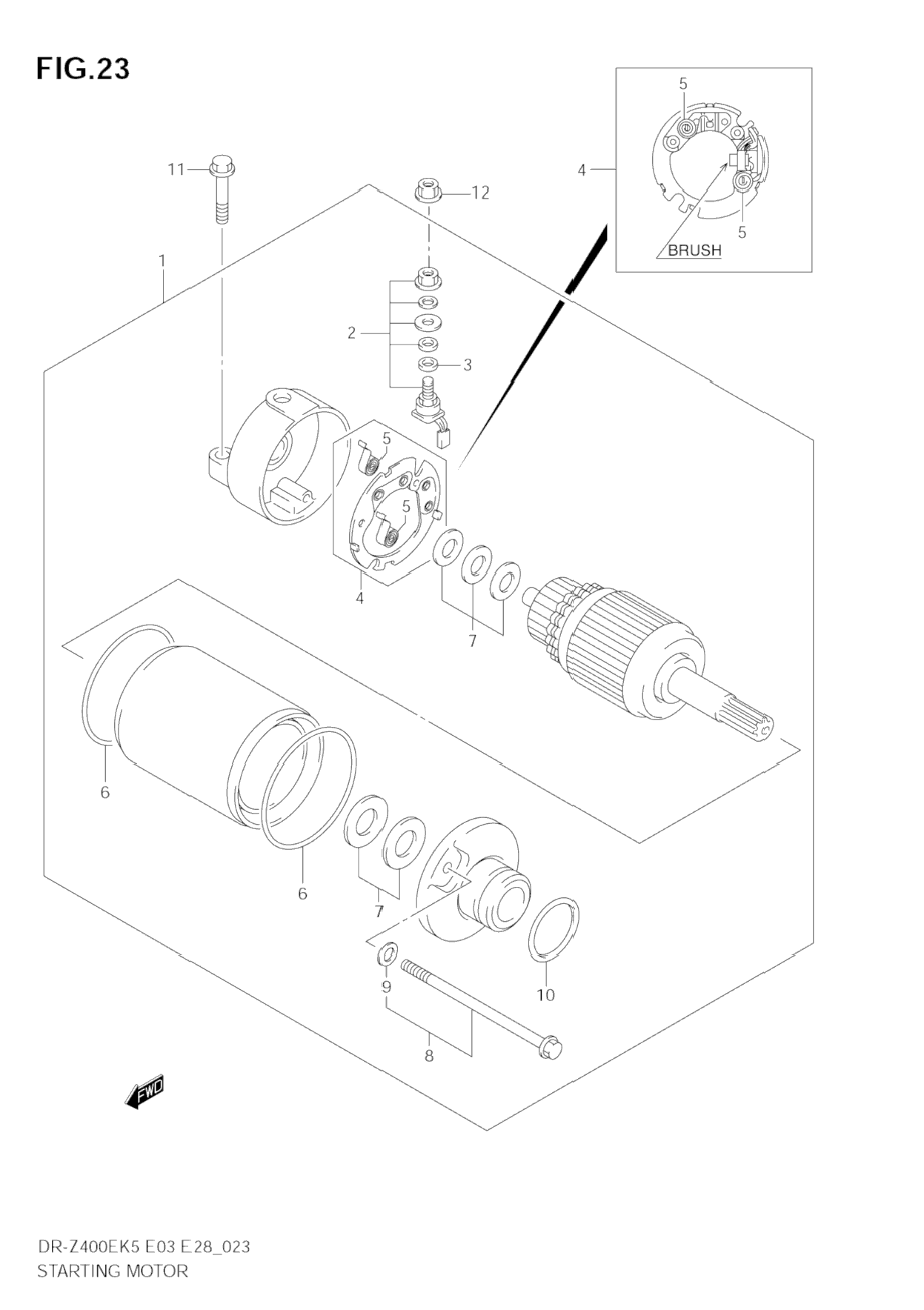 FIG.23

5

4

5

BRUSH

11

12

1

2

3

5

5

4

7

6

6

7

9

10

8

FWD

DR-Z400EK5 E03 E28_023
STARTING MOTOR