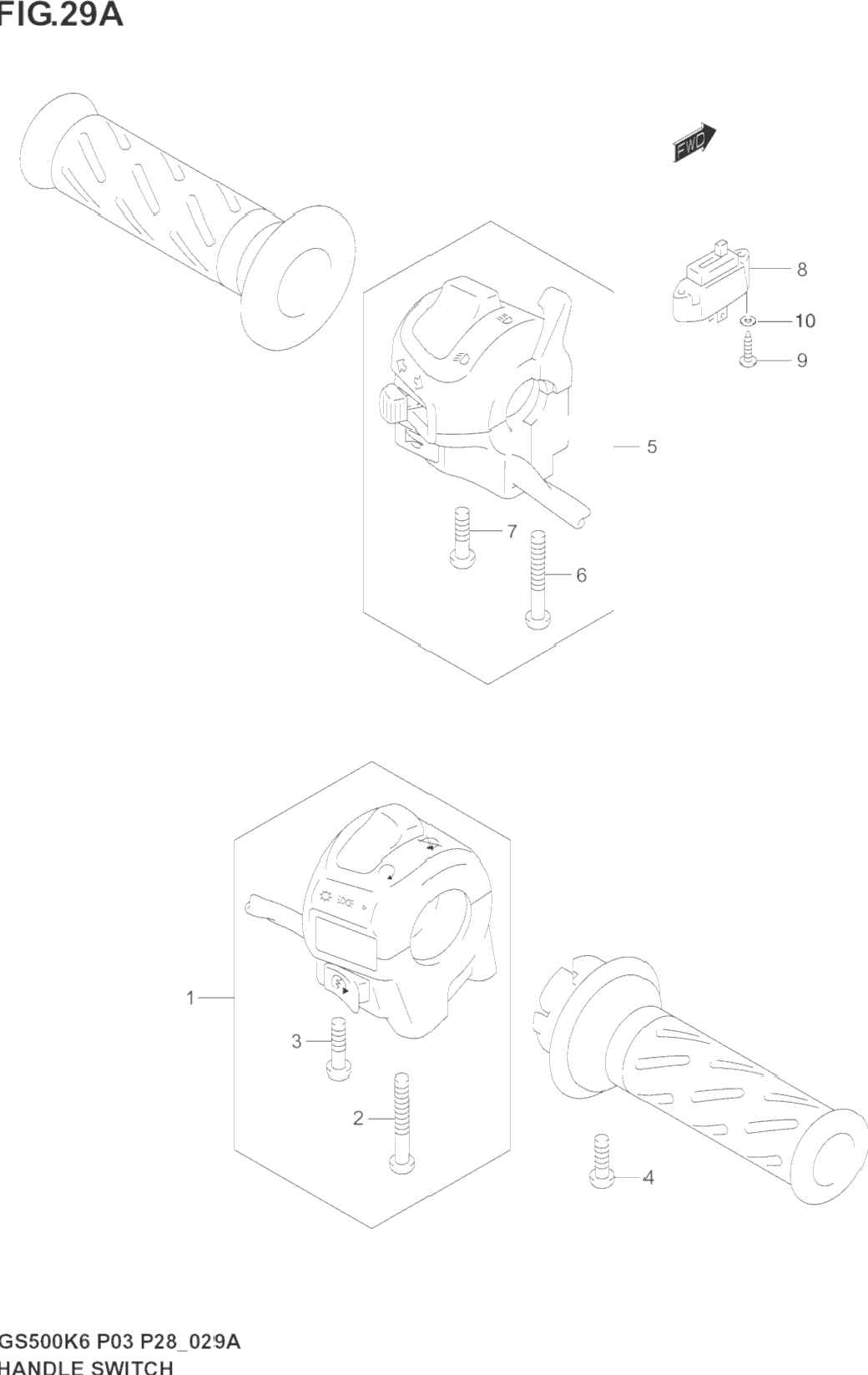 FIG.29A

FWD

8

10

9

5

7

6

1

3

2

4

GS500K6 P03 P28_029A
HANDLE SWITCH