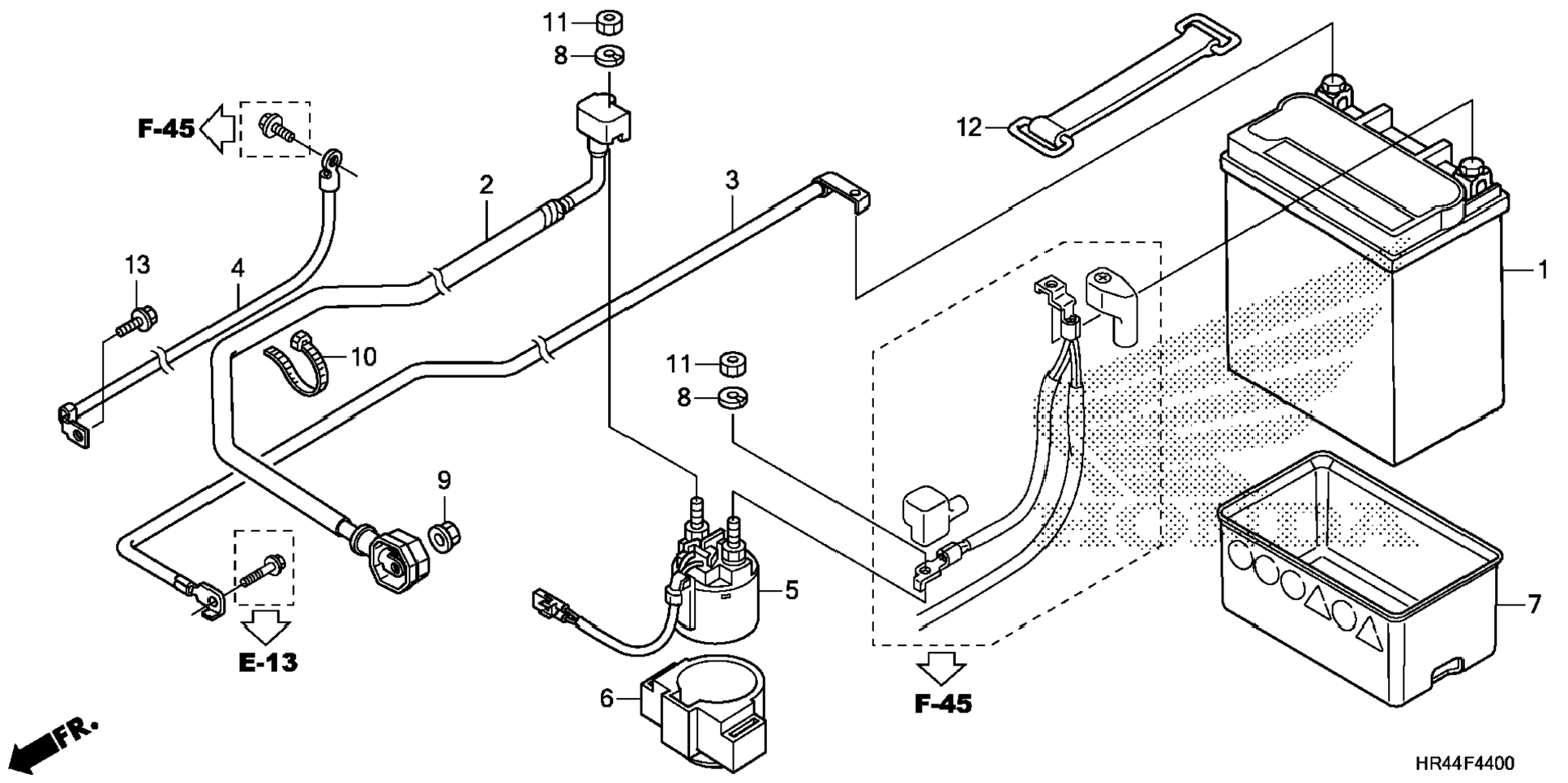 11
8
F-45
12
2
3
13
4
1
10
11
8
9
5
7
E-13
6
F-45
FR.
HR44F4400