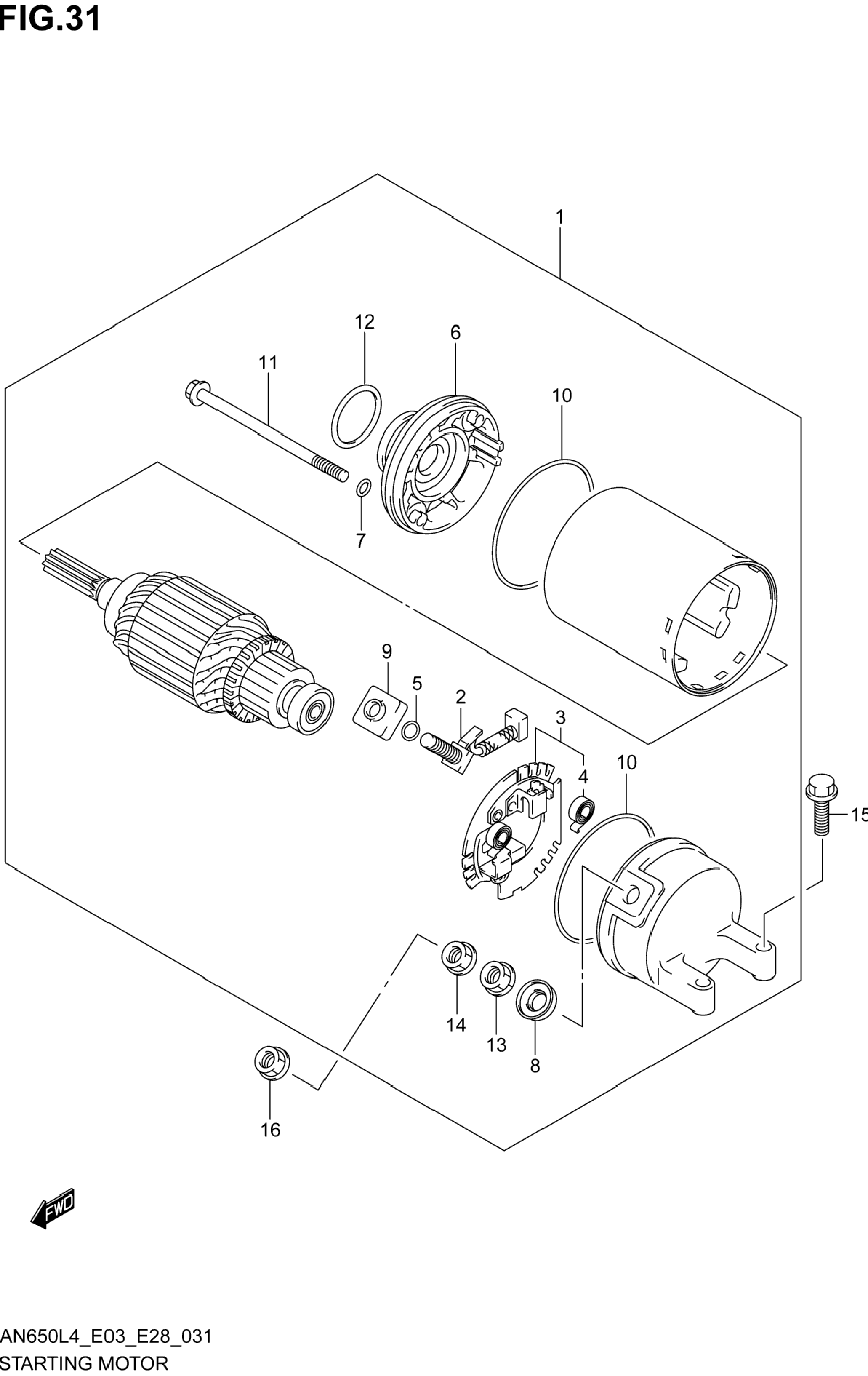 FIG.31

1

12

6

11

10

7

9

5

2

3

4

10

15

14

13

8

16

FWD

AN650L4_E03_E28_031

STARTING MOTOR