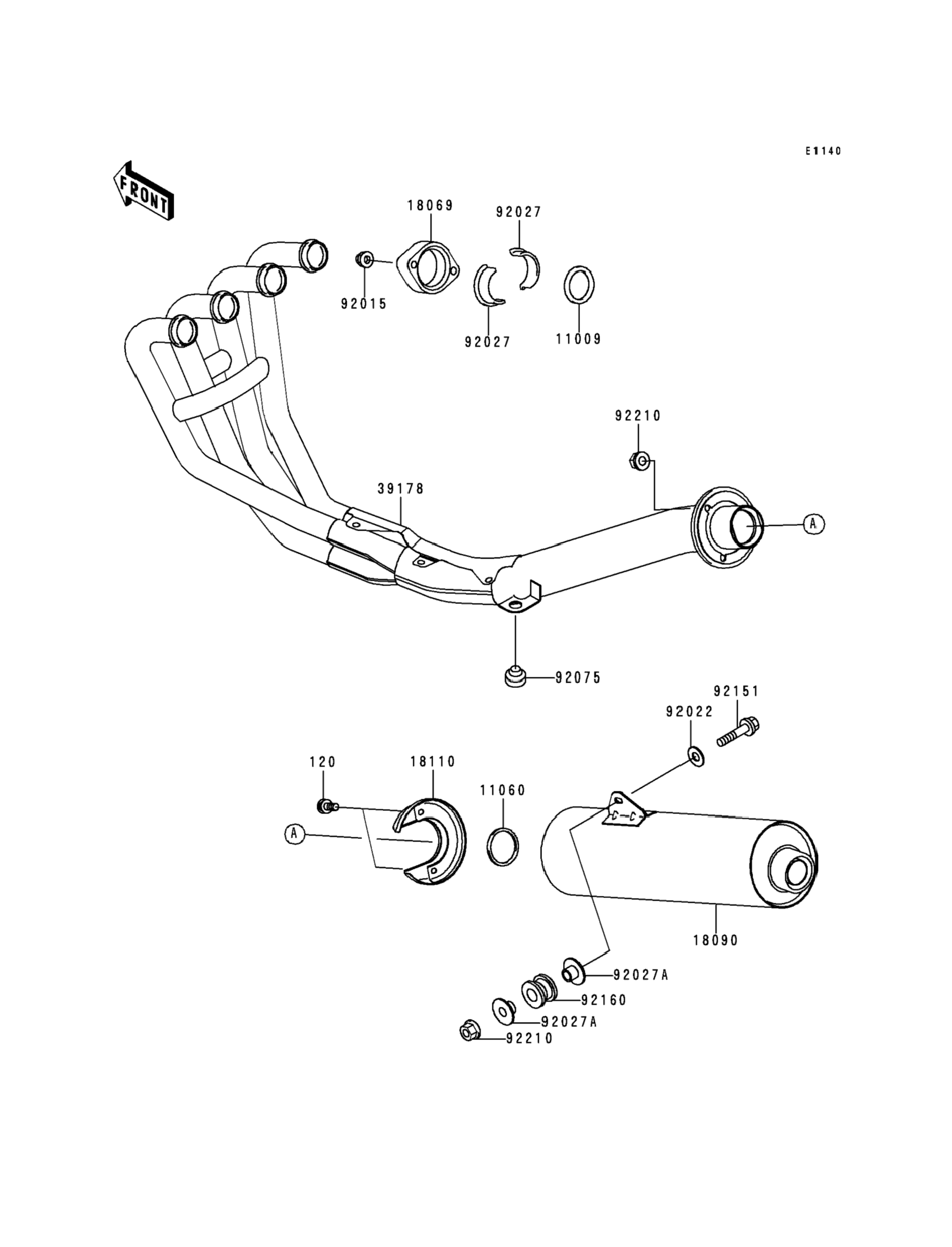 E1140

FRONT

18069

92027

92015

92027

11009

92210

39178

A

92075

92151

92022

120

18110

11060

A

18090

92027A

92160

92027A

92210