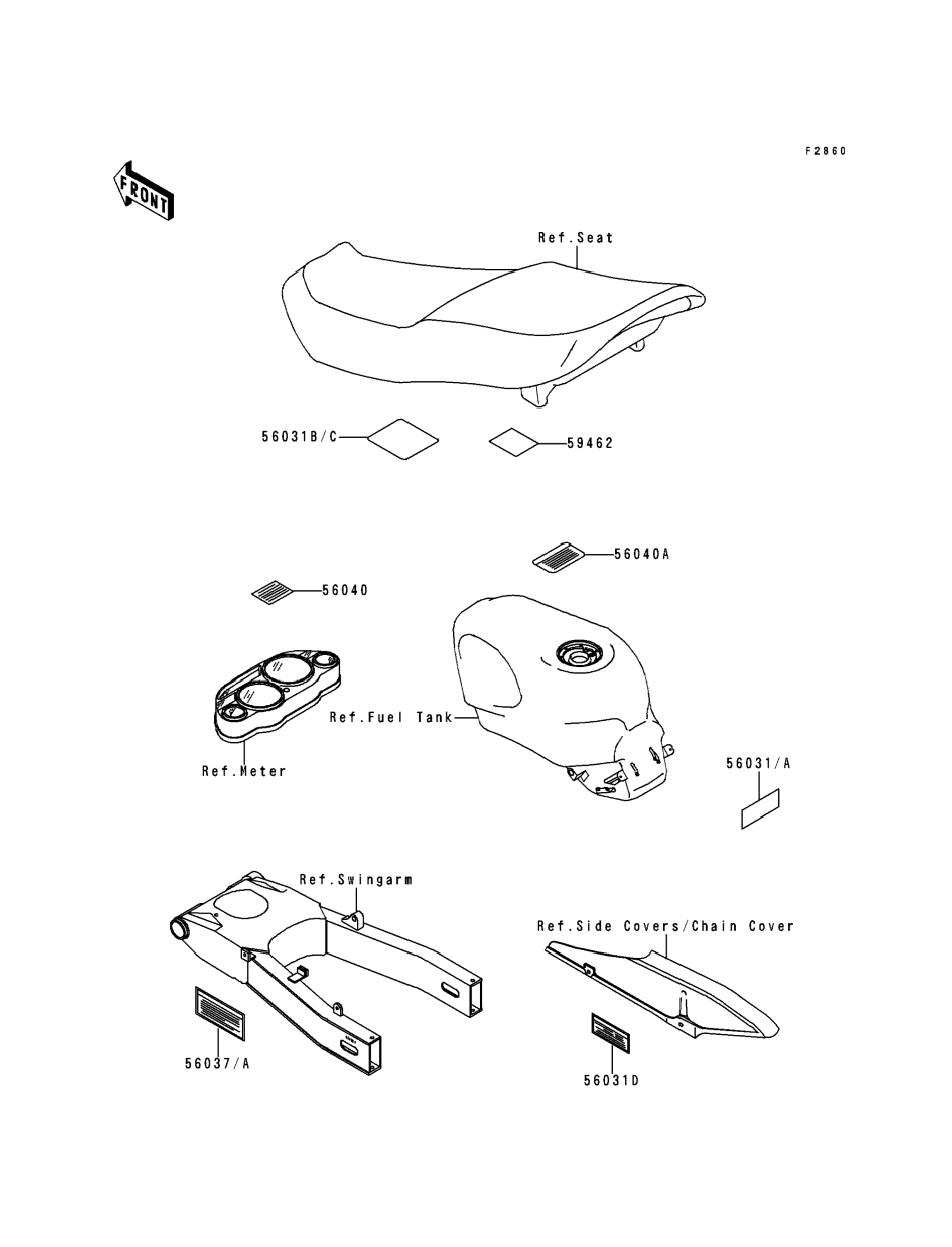 F2860

FRONT

Ref.Seat

56031B/C

59462

56040A

56040

Ref.Fuel Tank

Ref.Meter

56031/A

Ref.Swingarm

Ref.Side Covers/Chain Cover

56037/A

56031D