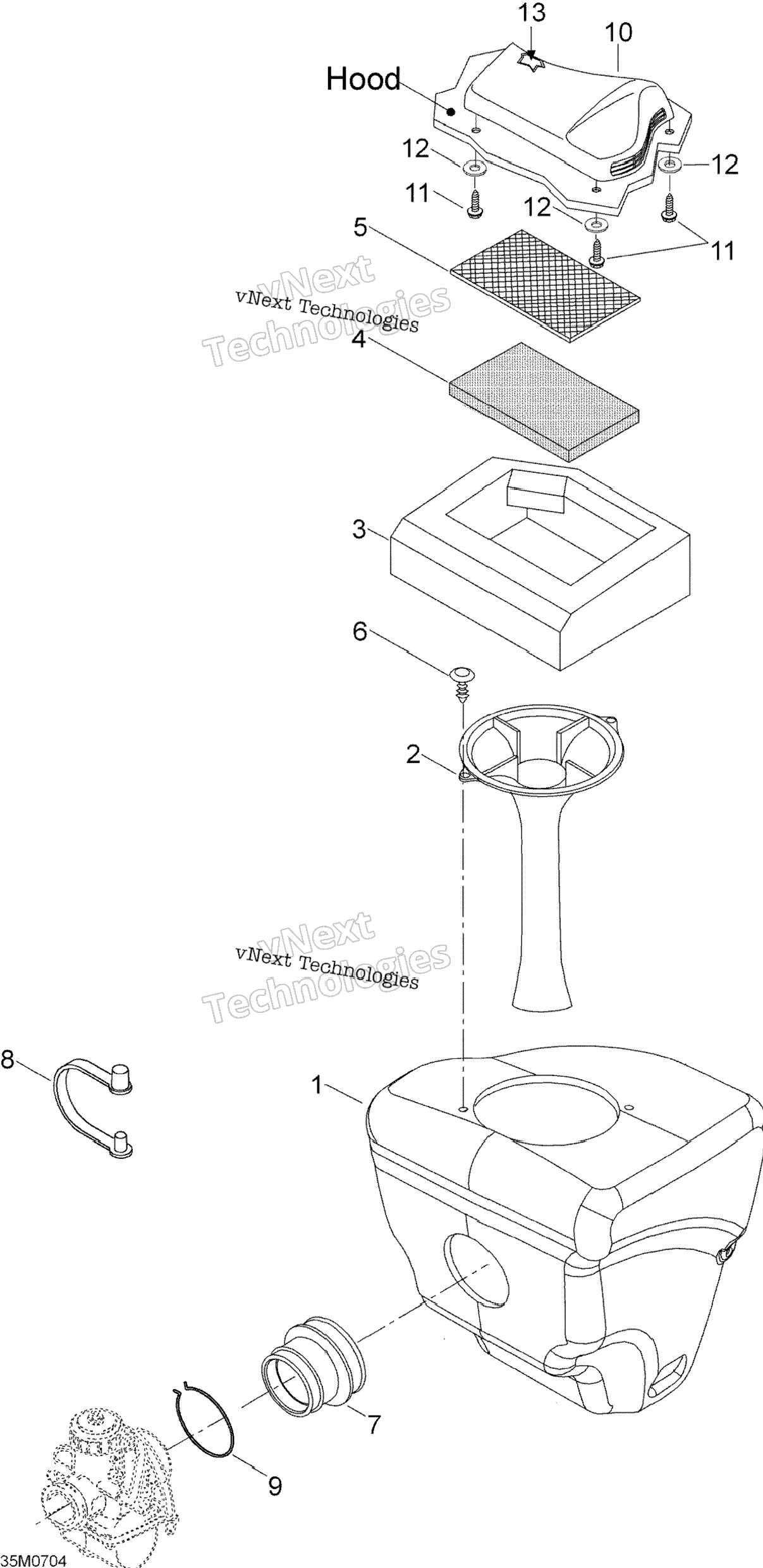 13
10
Hood
12
12
11
12
11
5
vNext Technologies
vNext Technologies
4
3
6
2
vNext Technologies
vNext Technologies
8
1
7
9
35M0704