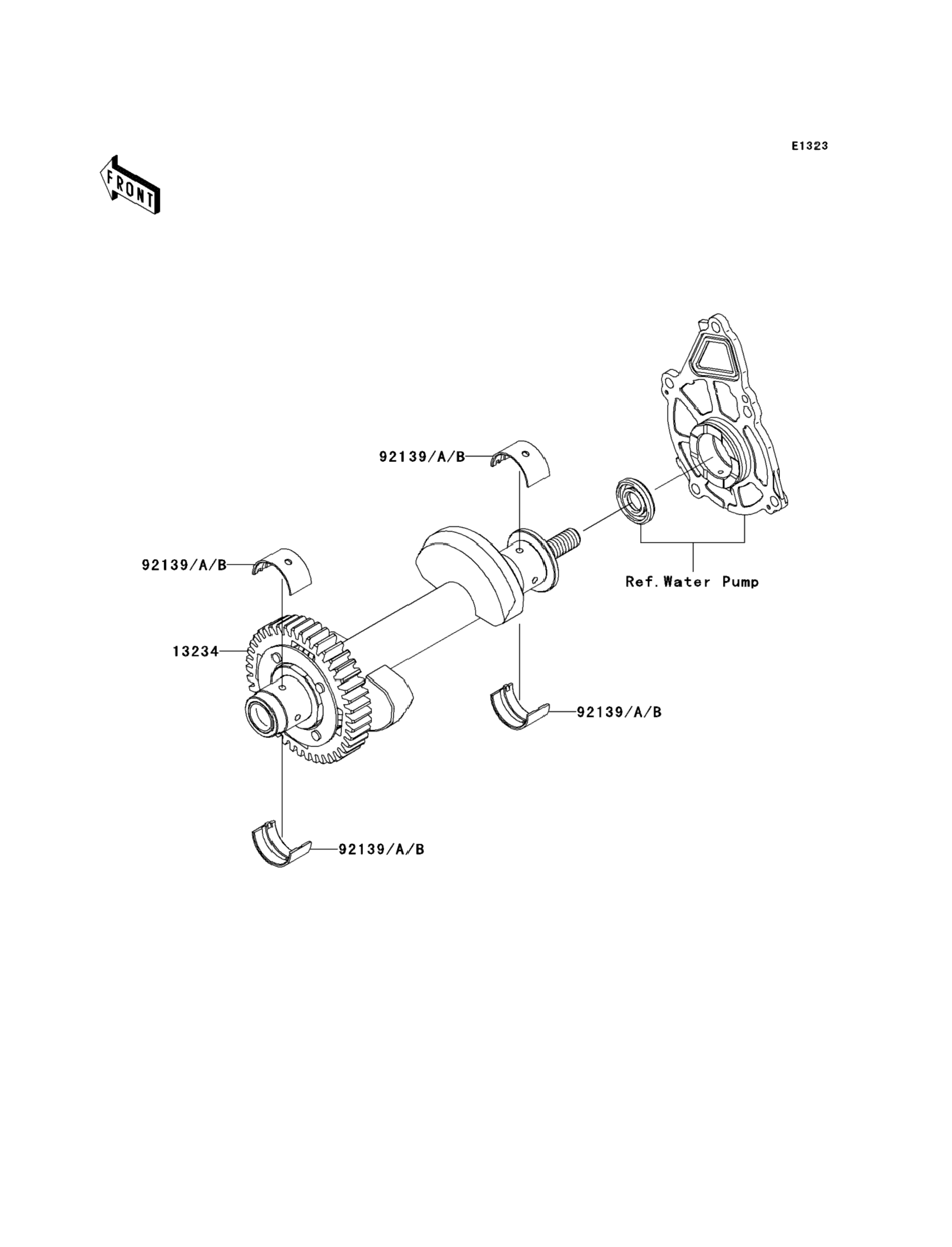 E1323

FRONT

92139/A/B

92139/A/B

Ref.Water Pump

13234

92139/A/B

92139/A/B