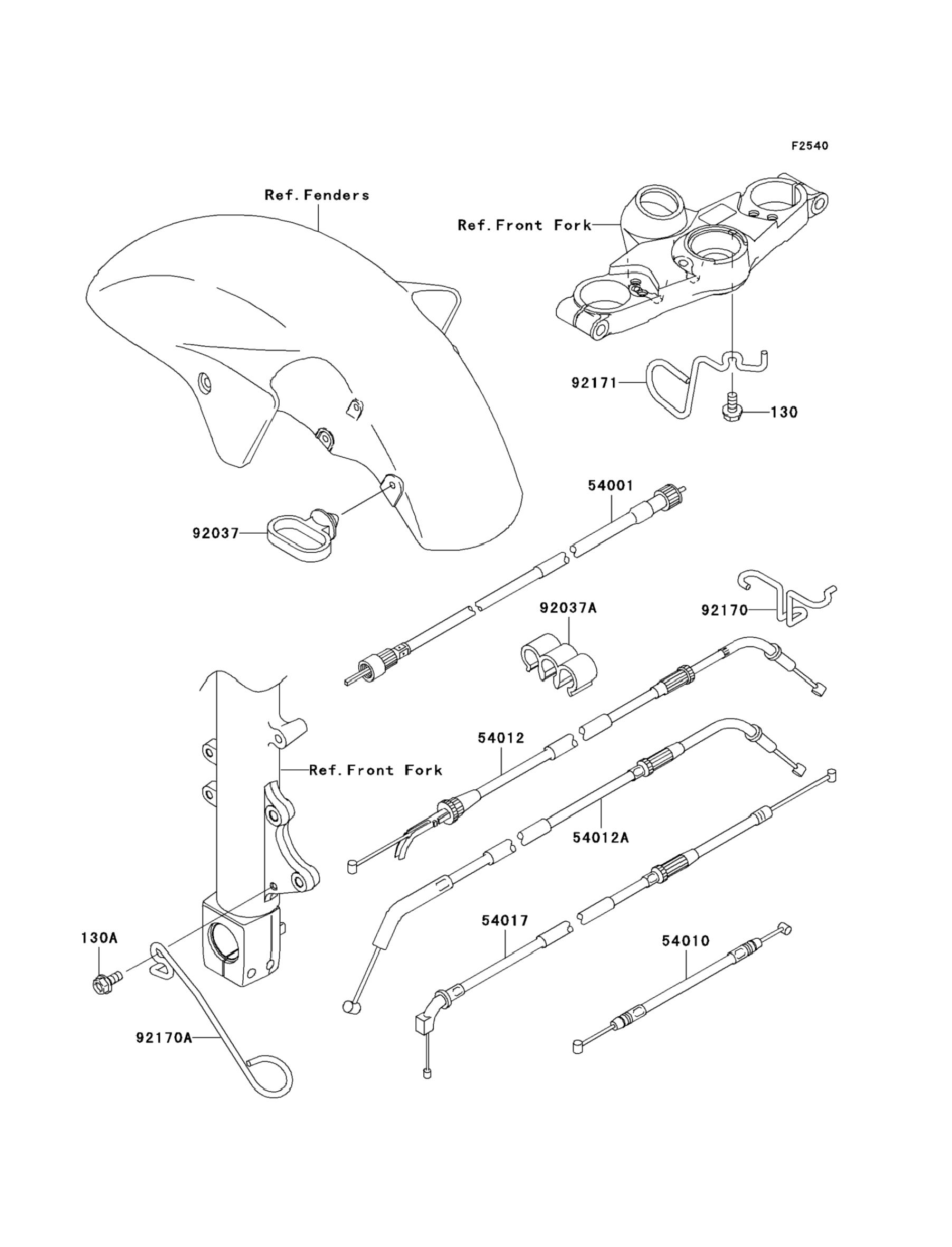 F2540

Ref.Fenders

Ref.Front Fork

92171

130

54001

92037

92037A

92170

54012

Ref.Front Fork

54012A

130A

54017

54010

92170A