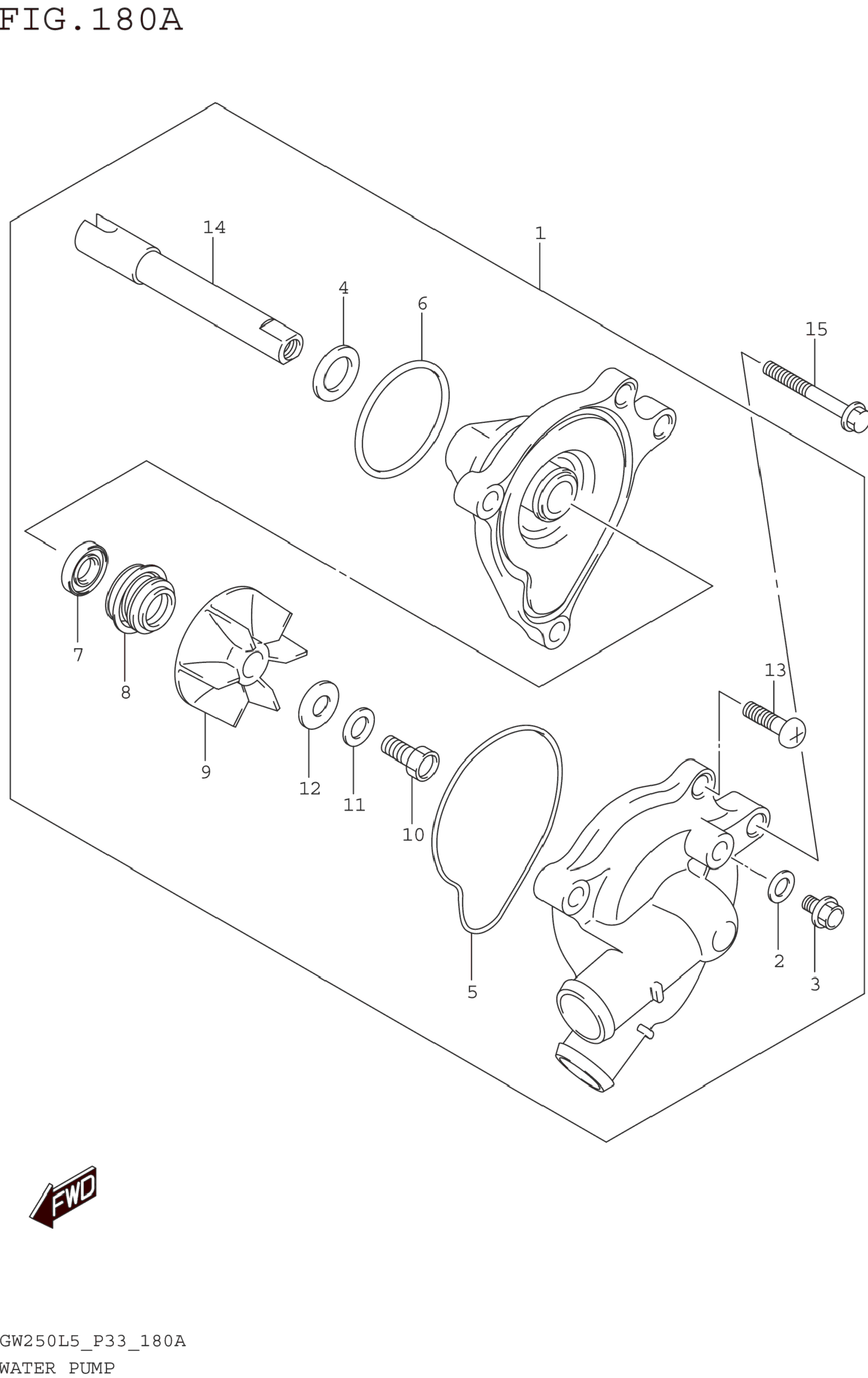 FIG.180A

14
1
4
6
15
7
8
9
12
11
10
13
5
2
3

FWD

GW250L5_P33_180A
WATER PUMP