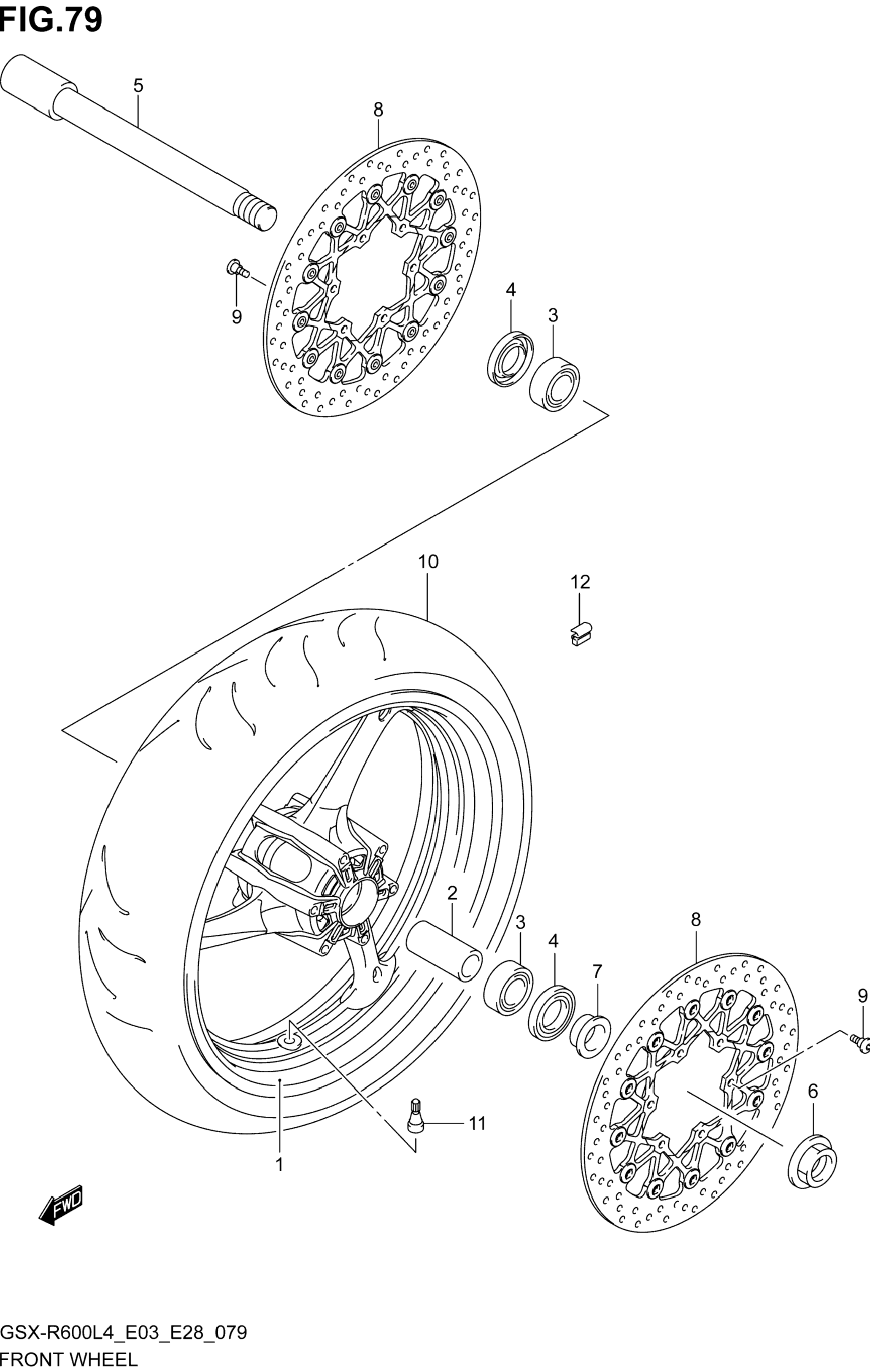 FIG.79

5

8

9

4

3

10

12

2

3

4

7

8

9

6

11

1

FWD

GSX-R600L4_E03_E28_079
FRONT WHEEL