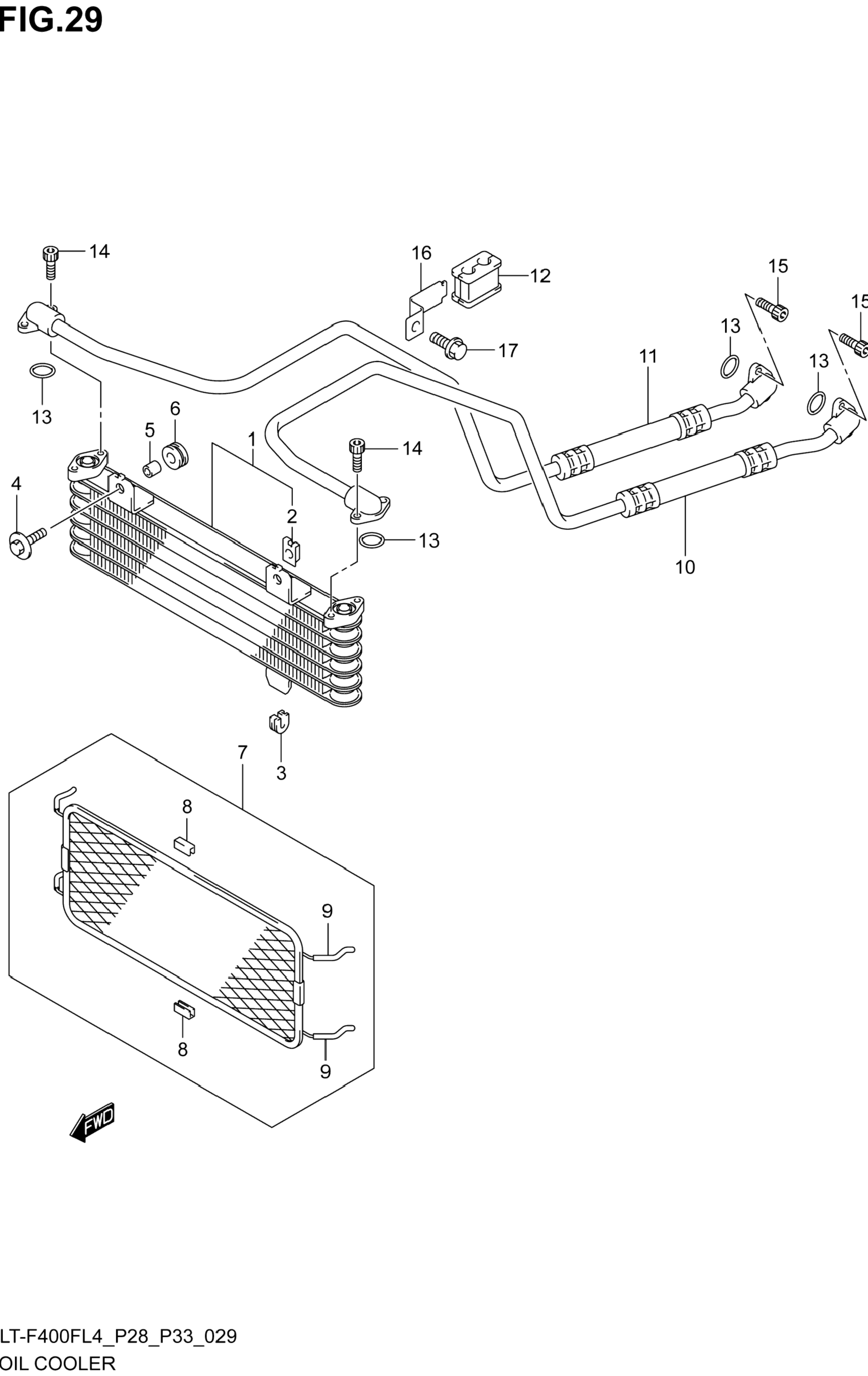 FIG.29

14

16

12

15

15

13

17

11

13

13

6

5

1

14

4

2

13

10

3

7

8

9

8

9

FWD

LT-F400FL4_P28_P33_029
OIL COOLER