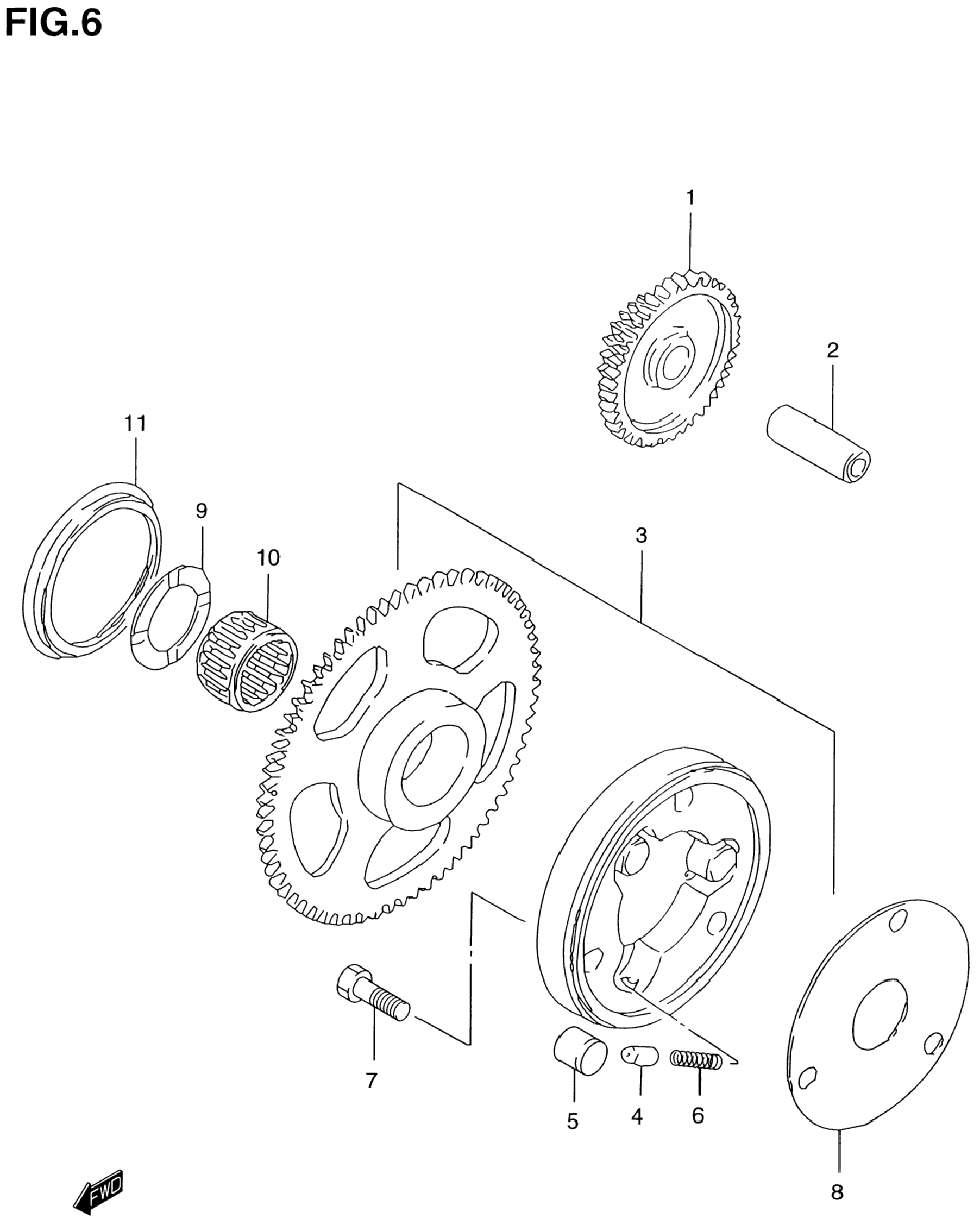 FIG.6

1

2

11

9

10

3

7

5

4

6

8

FWD