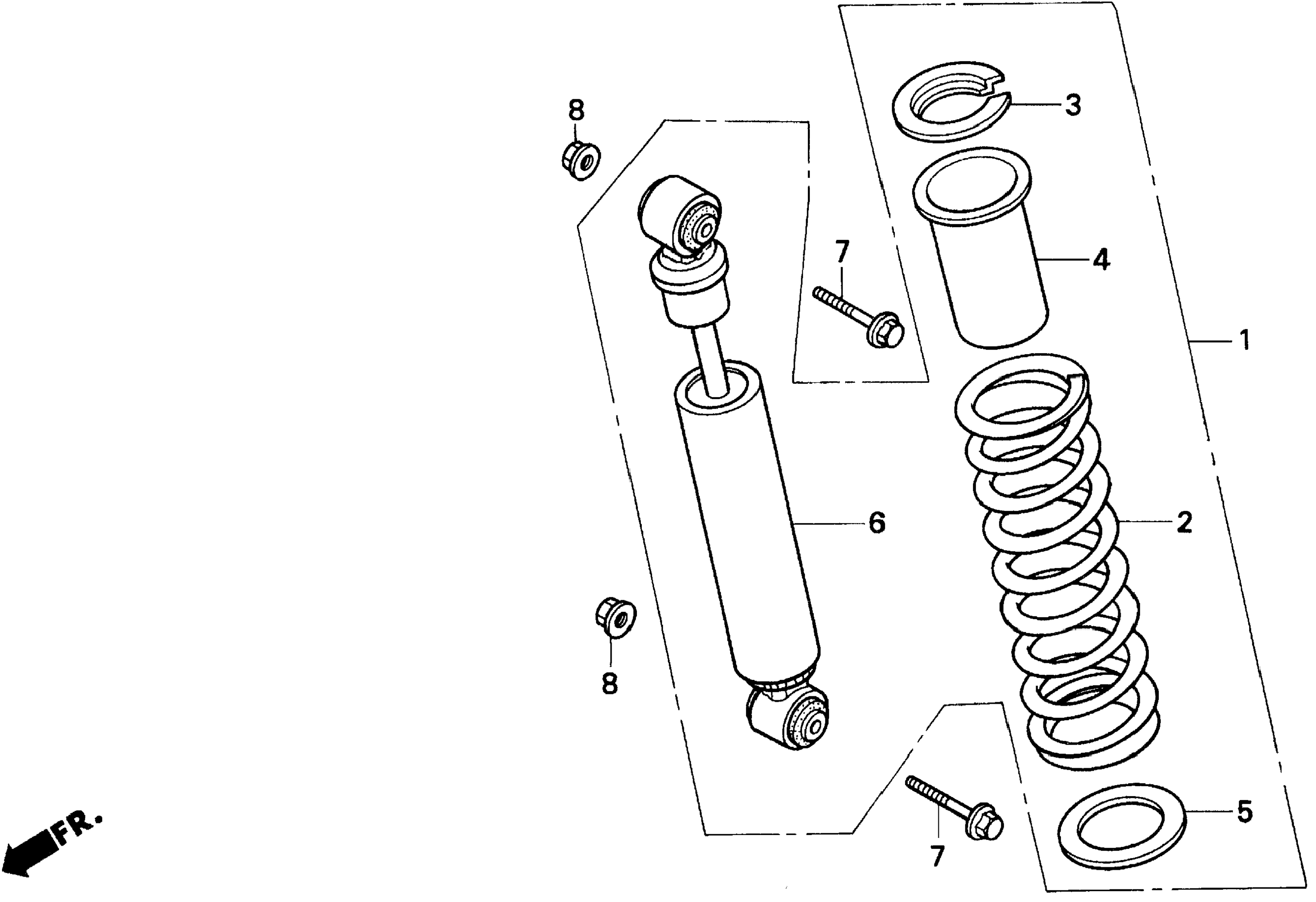 8
3
7
4
1
6
2
8
5
7
FR.