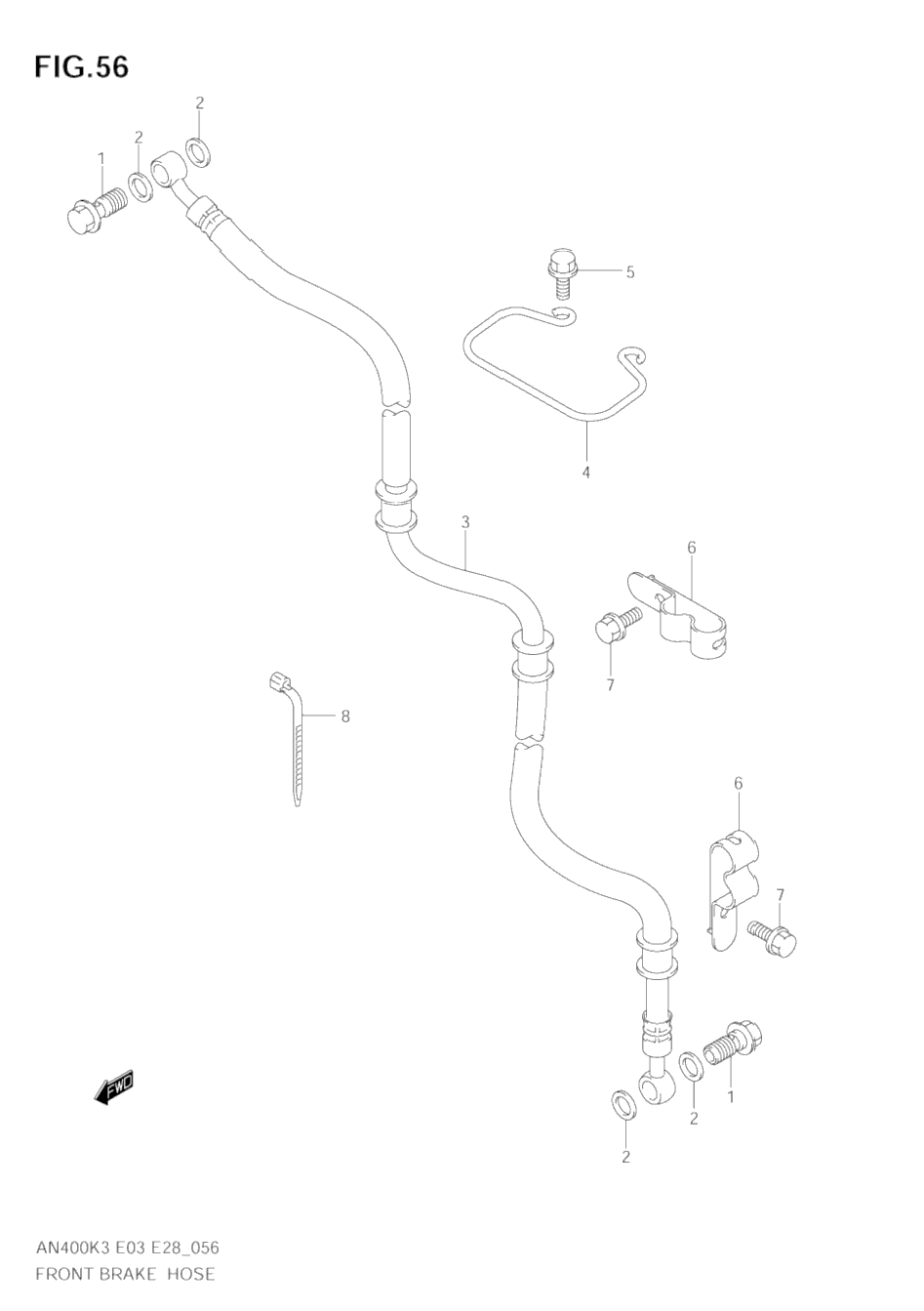 FIG.56

2
2
1
5
4
3
6
7
8
6
7
FWD
1
2
2

AN400K3 E03 E28_056
FRONT BRAKE HOSE