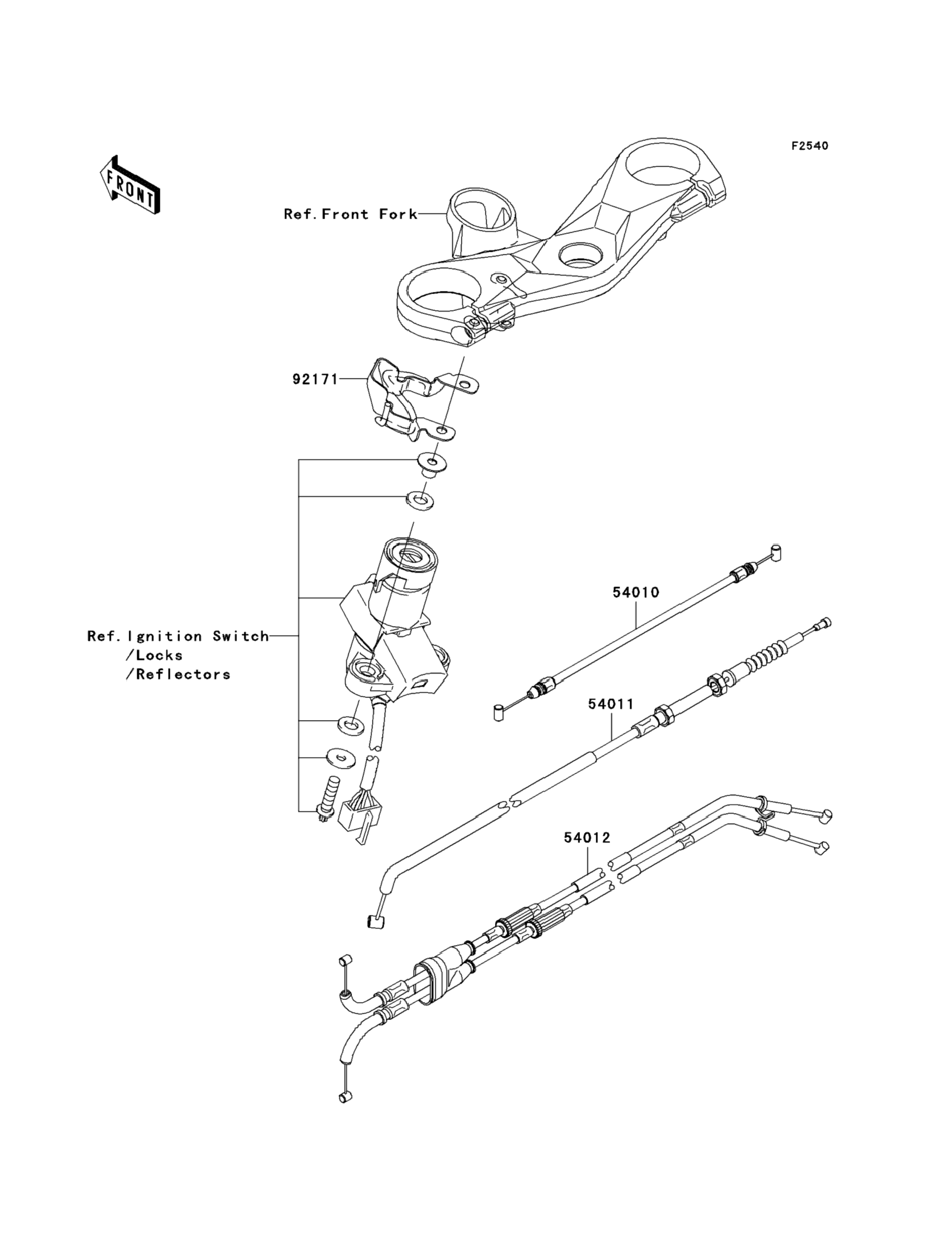 F2540

FRONT

Ref.Front Fork

92171

Ref.Ignition Switch
/Locks
/Reflectors

54010

54011

54012