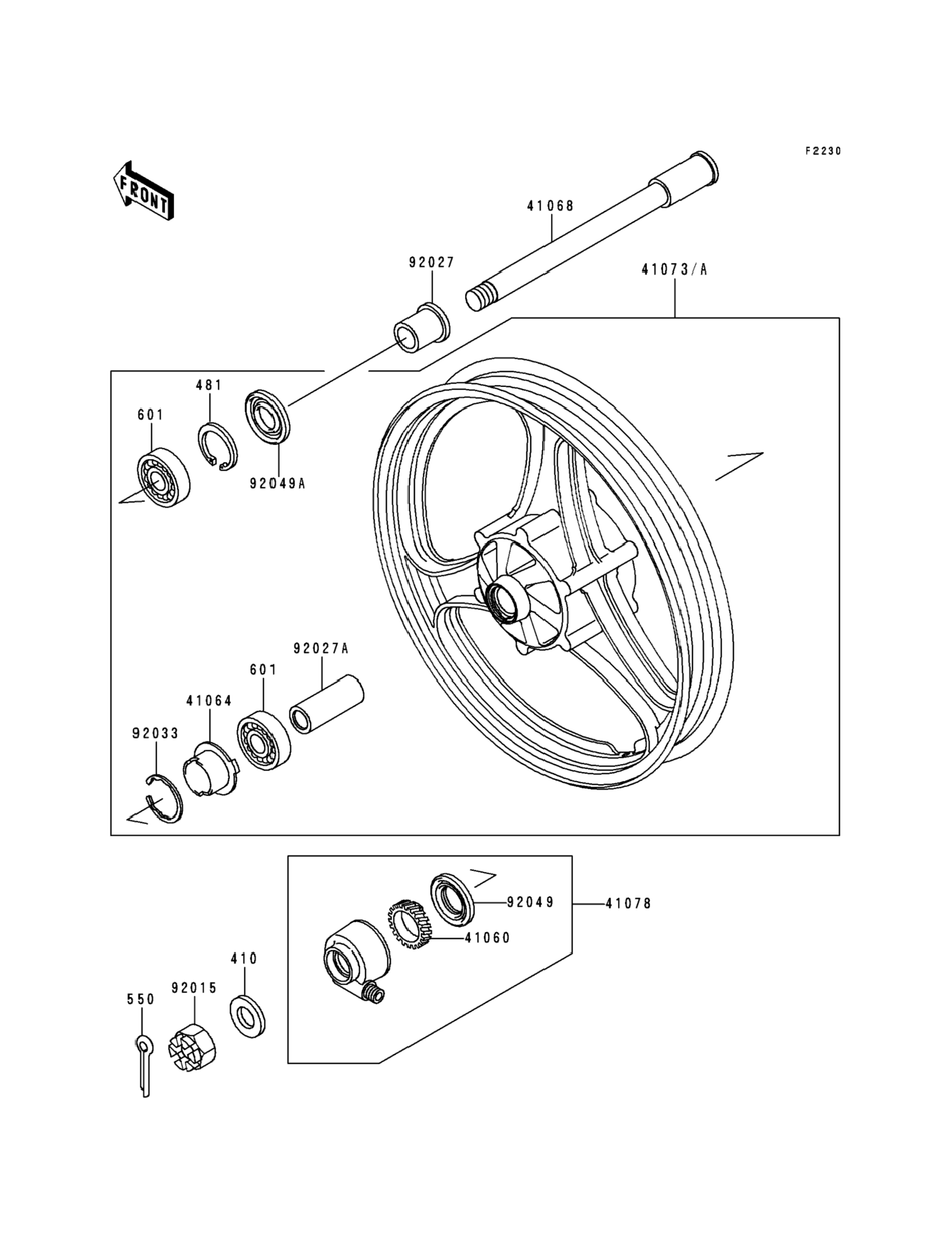 F2230

FRONT

41068

92027

41073/A

481

601

92049A

92027A

601

41064

92033

92049

41078

41060

410

92015

550