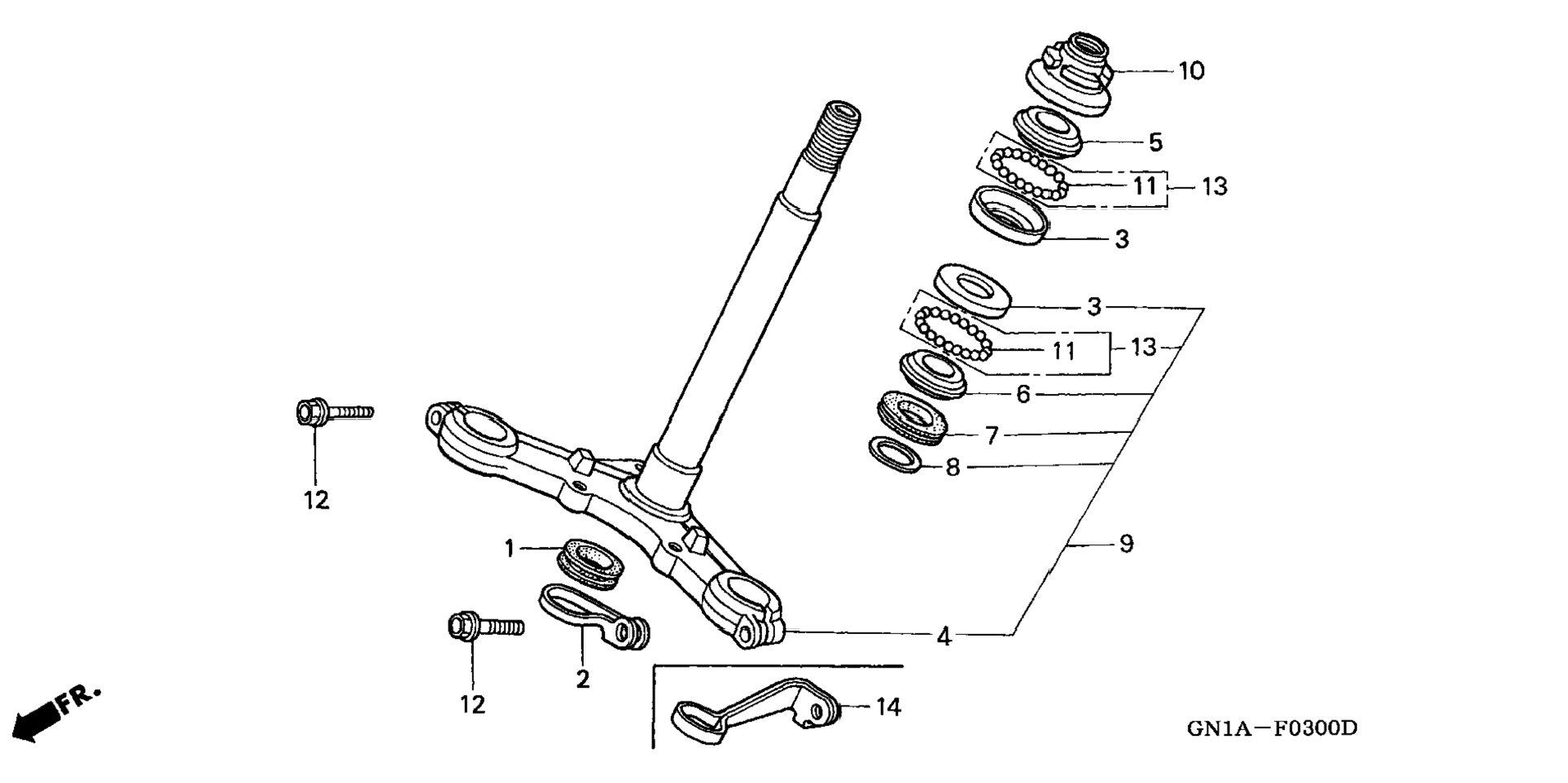 10
5
11
13
3
3
11
13
6
7
8
9
12
1
4
2
12
14
FR.
GN1A—F0300D