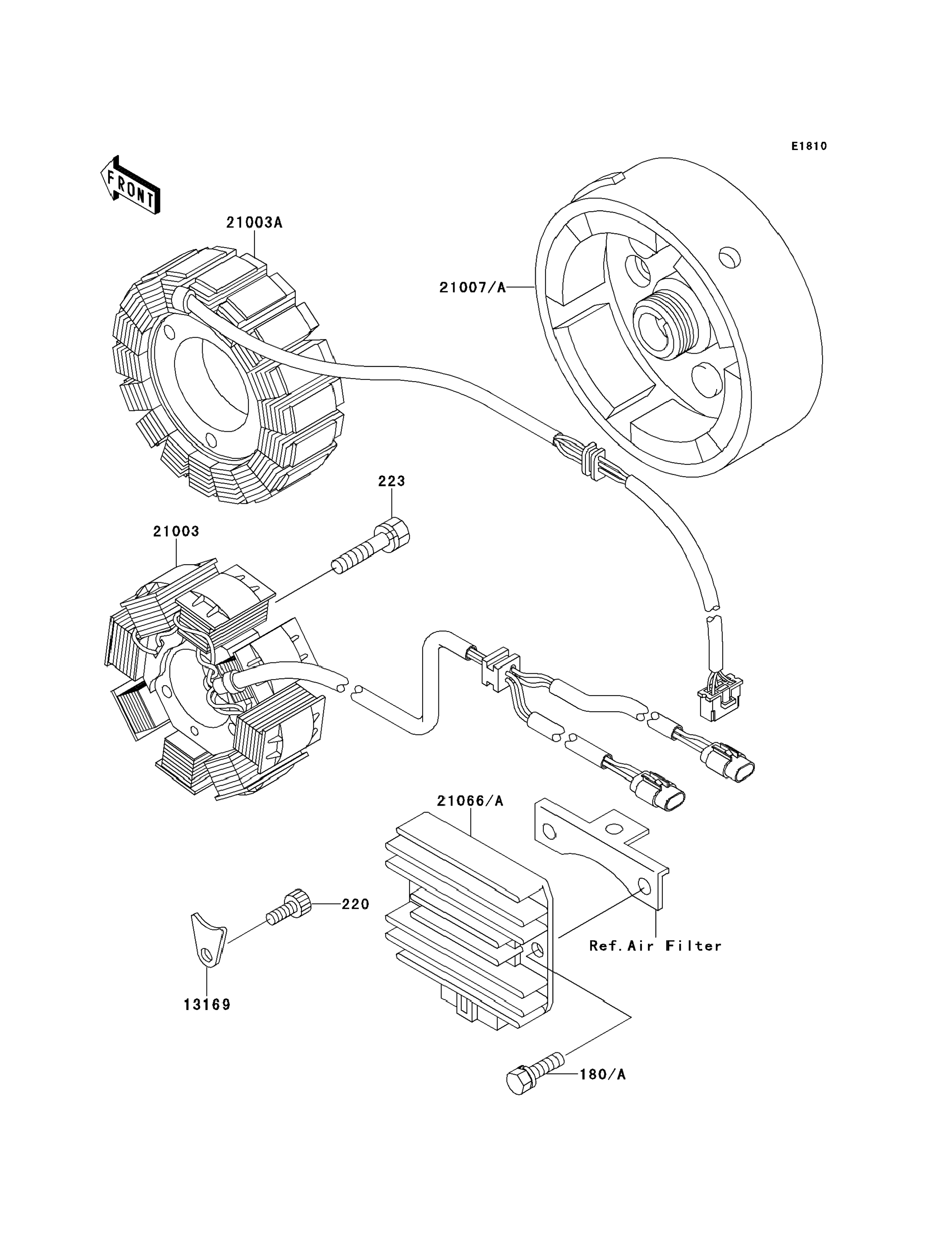 E1810

FRONT

21003A

21007/A

223

21003

21066/A

220

Ref.Air Filter

13169

180/A