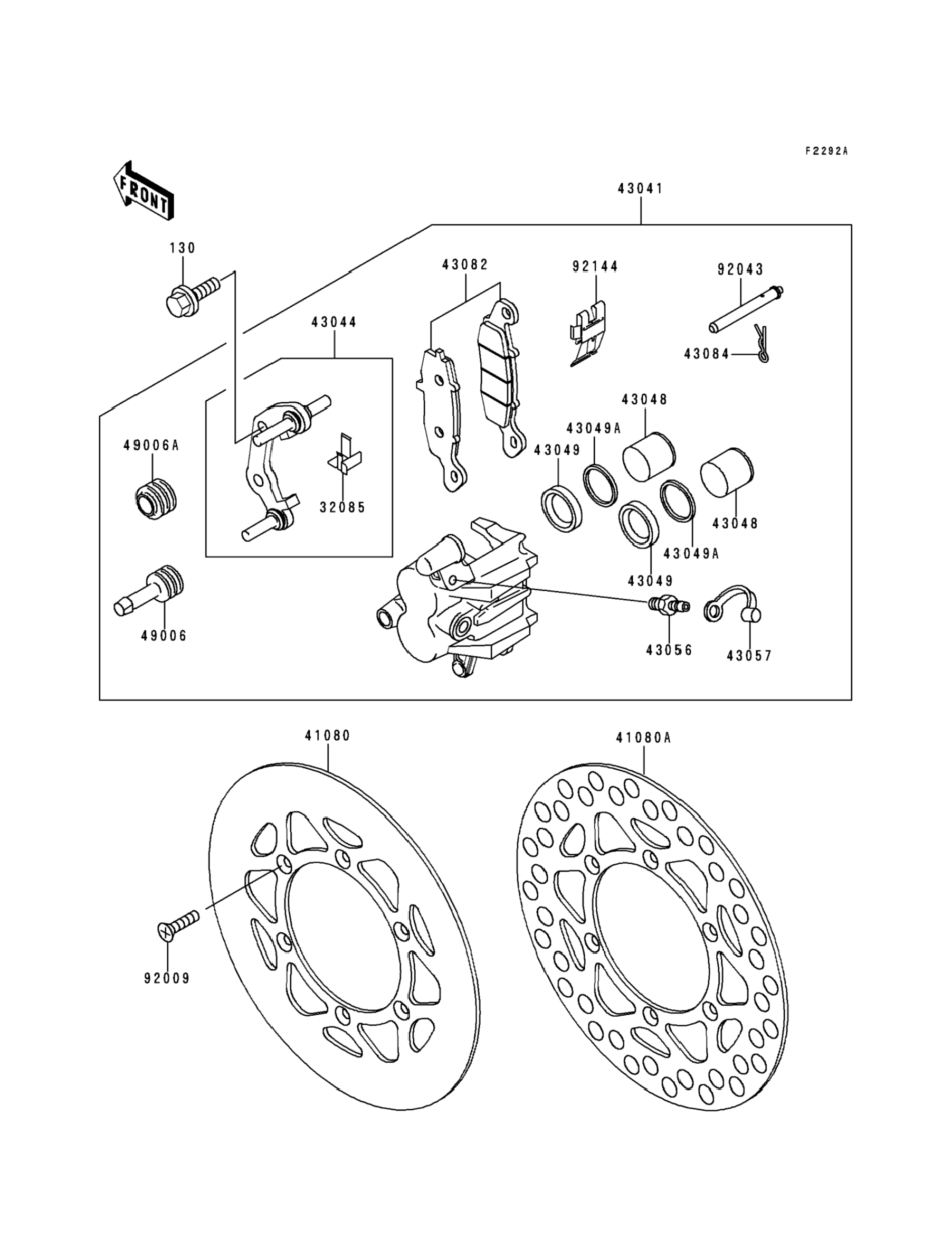 F2292A

FRONT

43041

130

43082

92144

92043

43044

43084

43048

43049A

49006A

43049

32085

43048

43049A

43049

49006

43056

43057

41080

41080A

92009