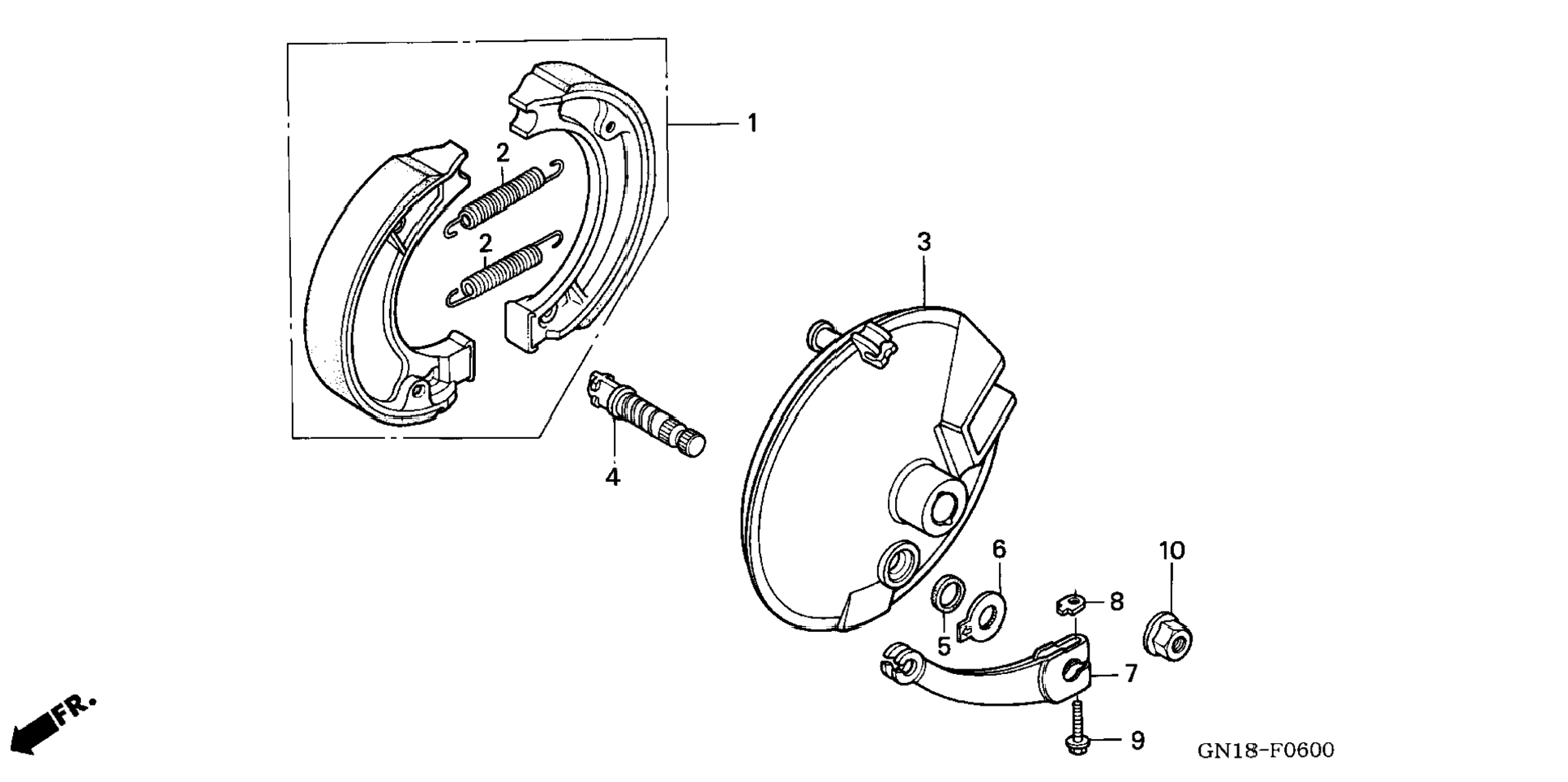 1
2
2
3
4
6
10
8
5
7
9
FR.
GN18-F0600