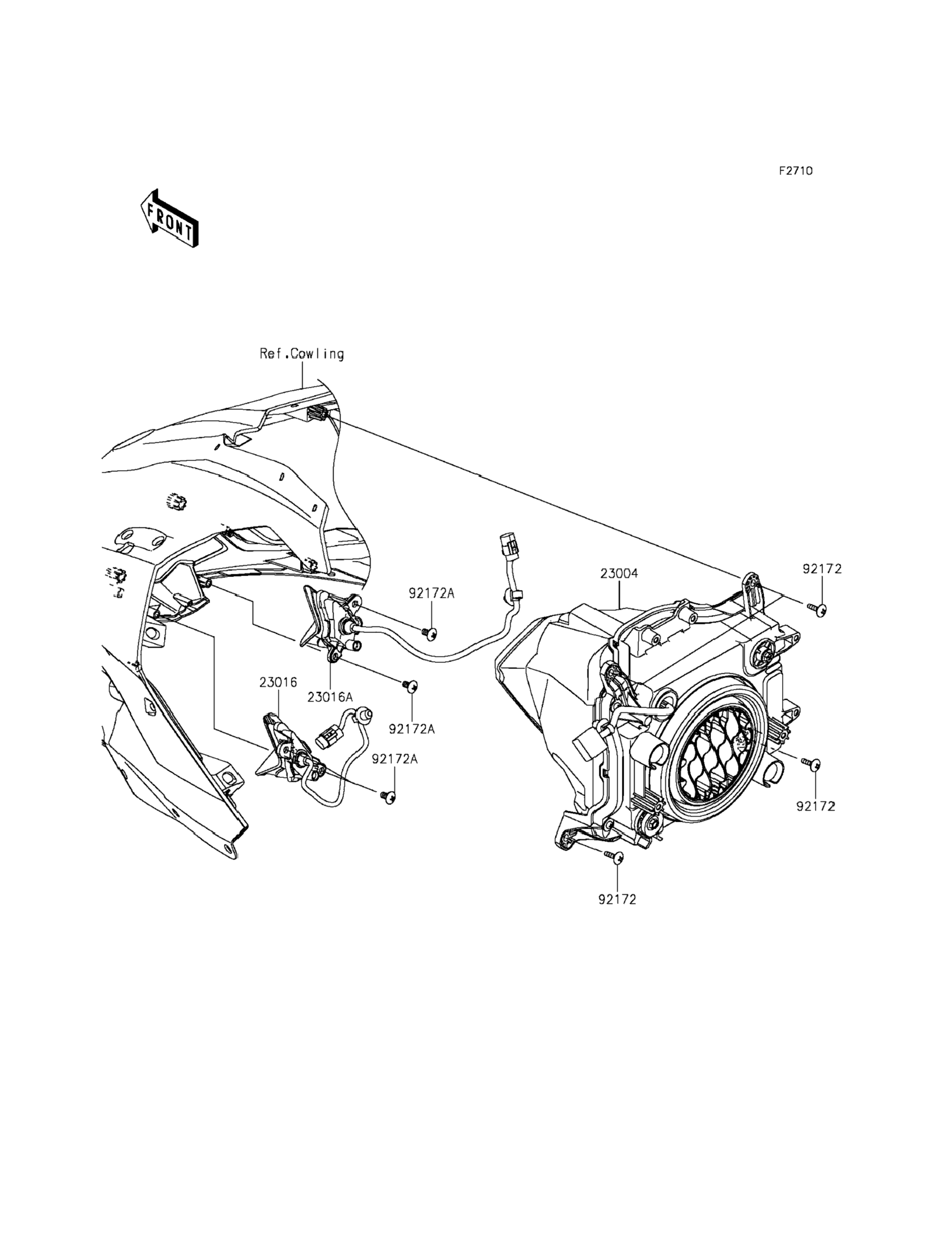 F2710

FRONT

Ref.Cowling

23004

92172

92172A

23016

23016A

92172A

92172A

92172

92172