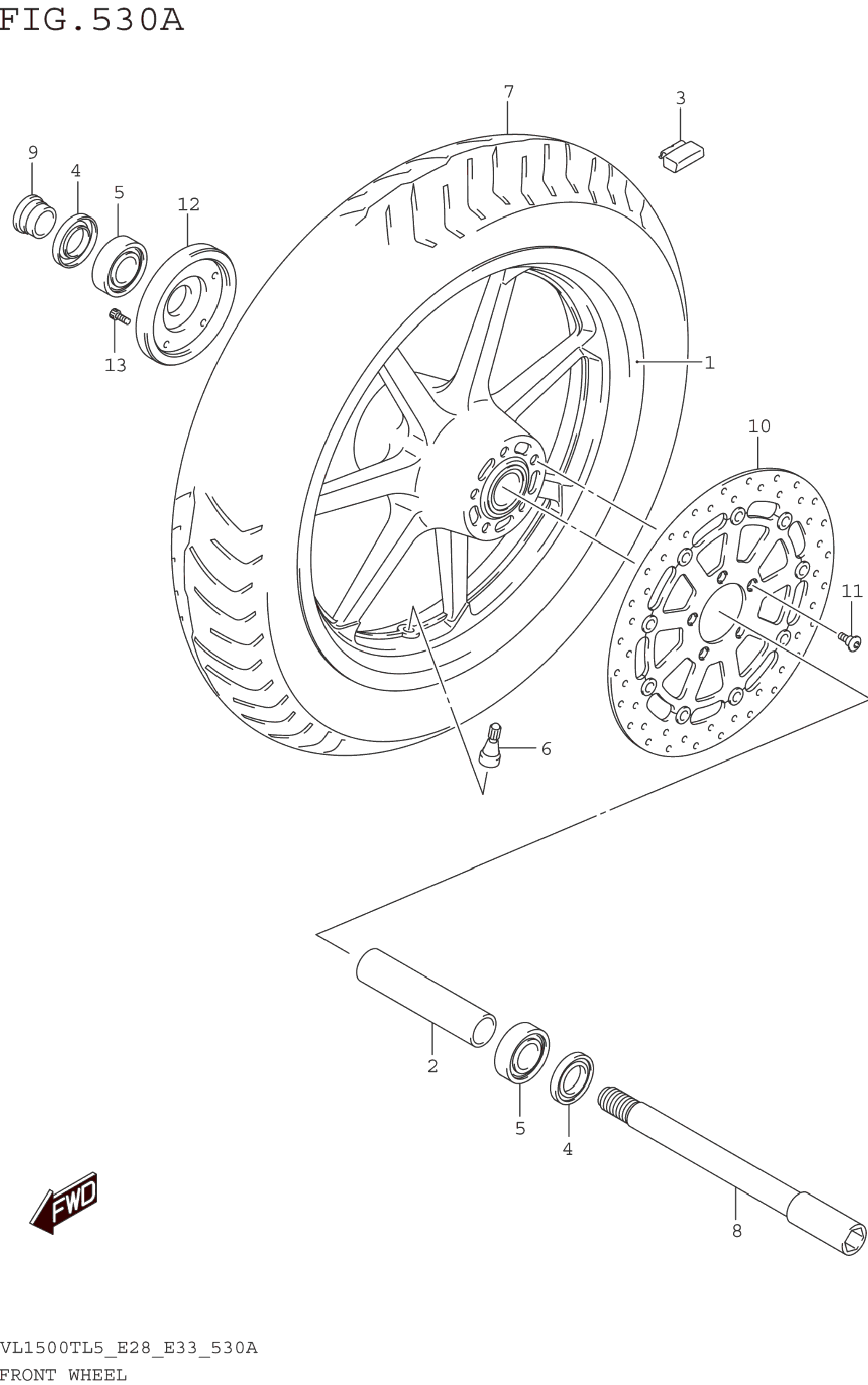 FIG.530A

7
3
9
4
5
12
13
1
10
11
6
2
5
4
8
FWD

VL1500TL5_E28_E33_530A
FRONT WHEEL