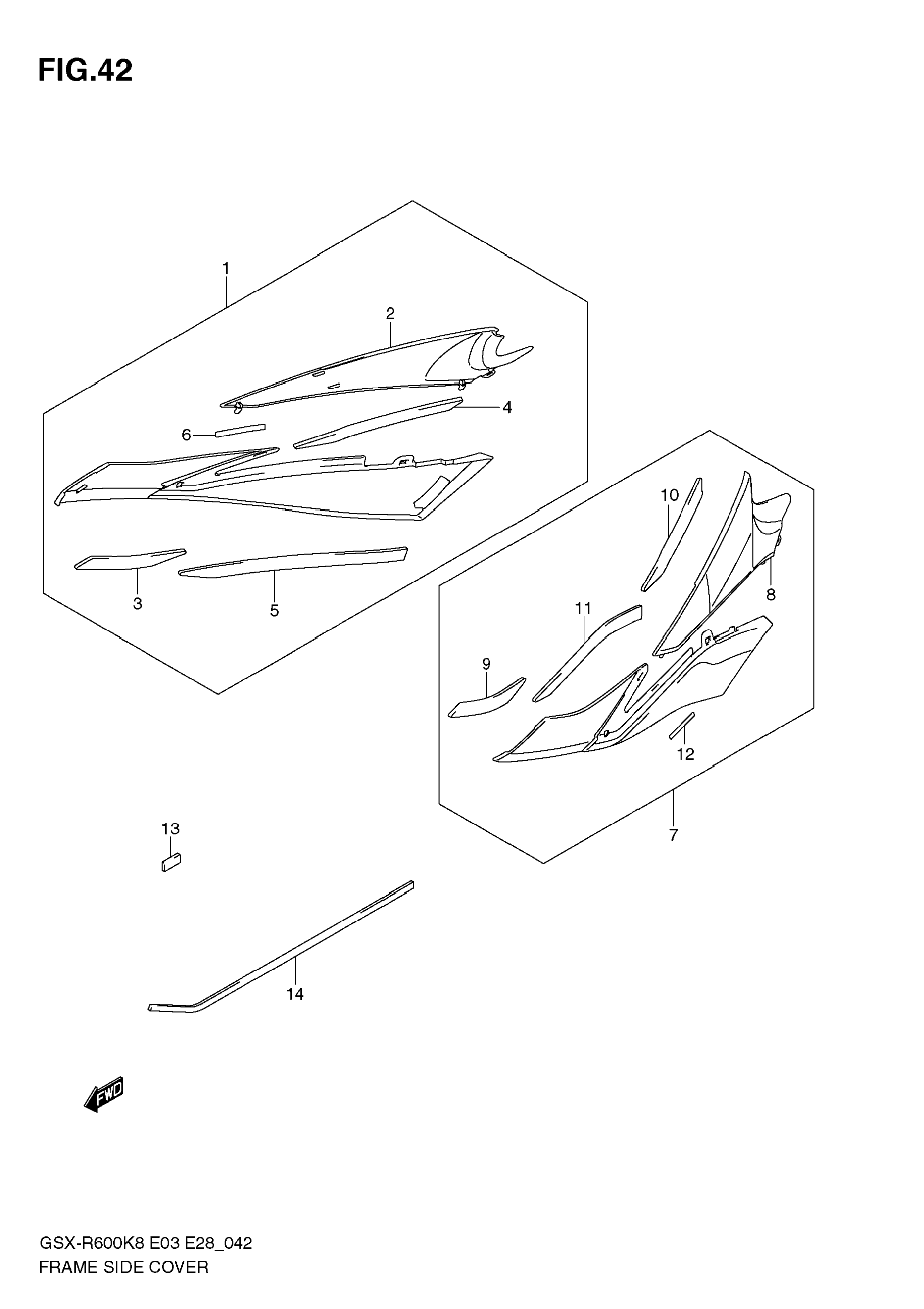 FIG.42

1
2
4
6
3
5
10
8
11
9
12
7
13
14

FWD

GSX-R600K8 E03 E28_042
FRAME SIDE COVER