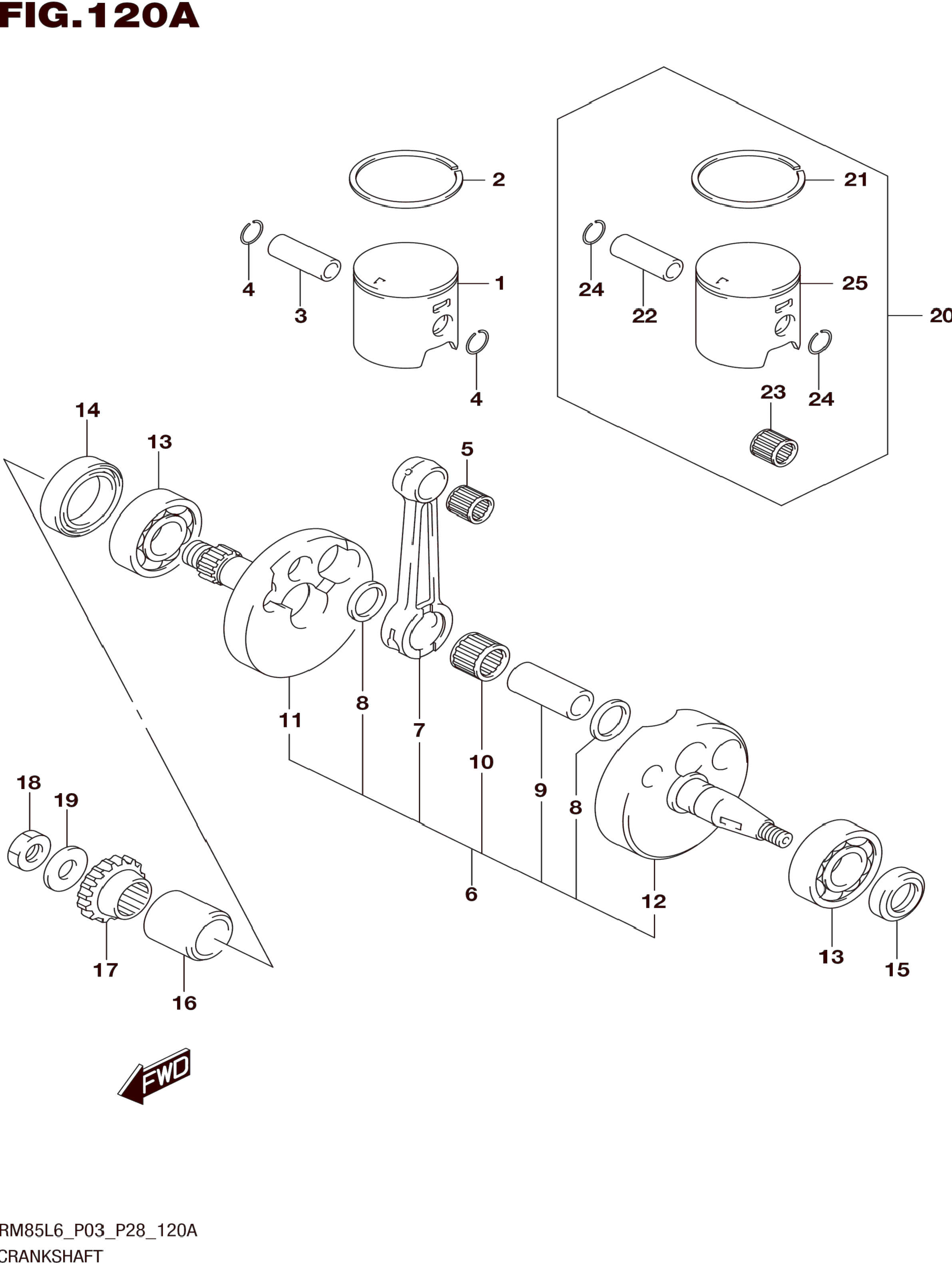 FIG.120A

2
21
4
3
1
24
22
25
20
4
23
24
14
13
5
11
8
7
10
9
8
18
19
6
12
17
16
13
15
FWD

RM85L6_P03_P28_120A
CRANKSHAFT