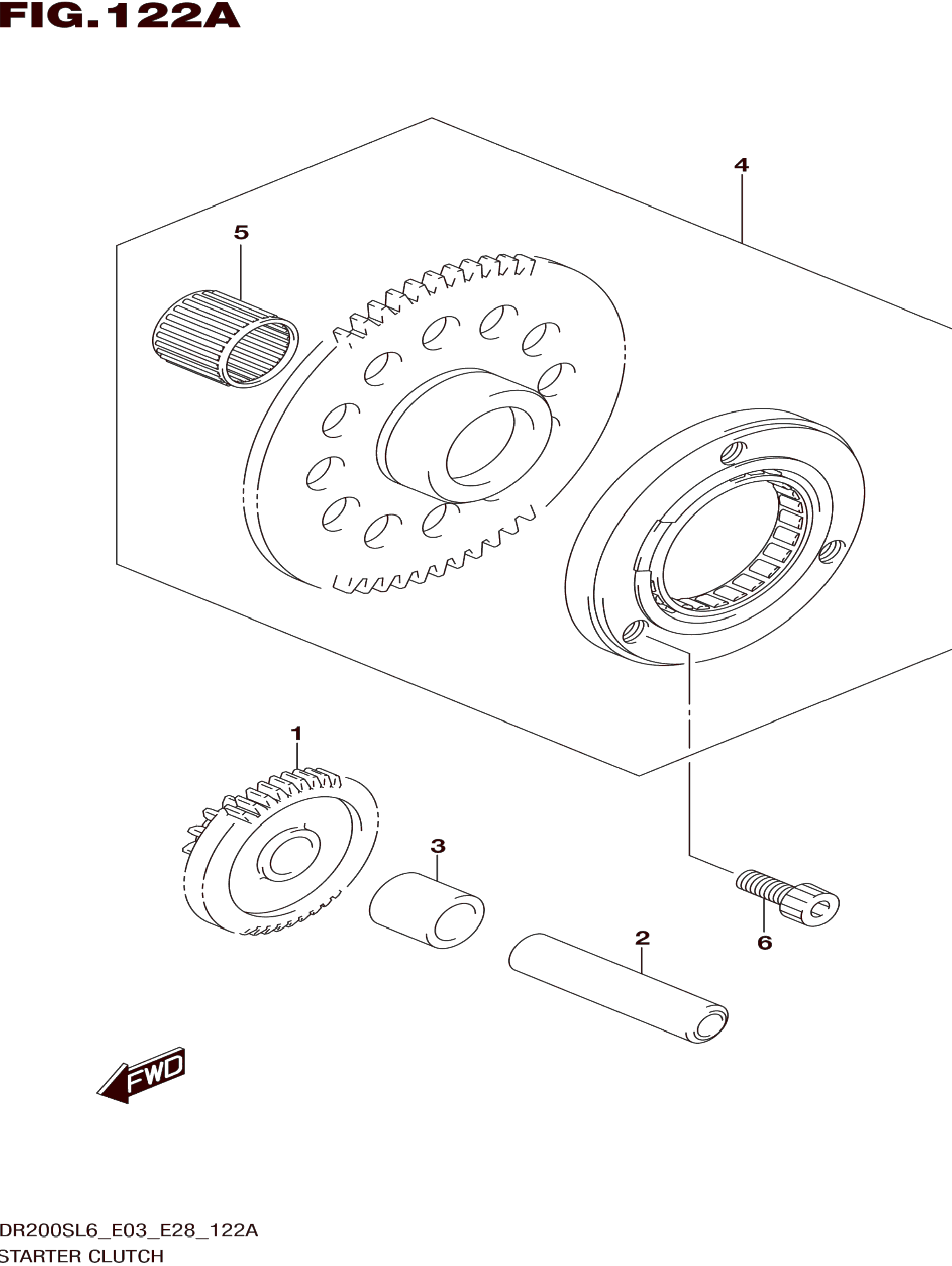 FIG.122A

4

5

1

3

2

6

FWD

DR200SL6_E03_E28_122A
STARTER CLUTCH