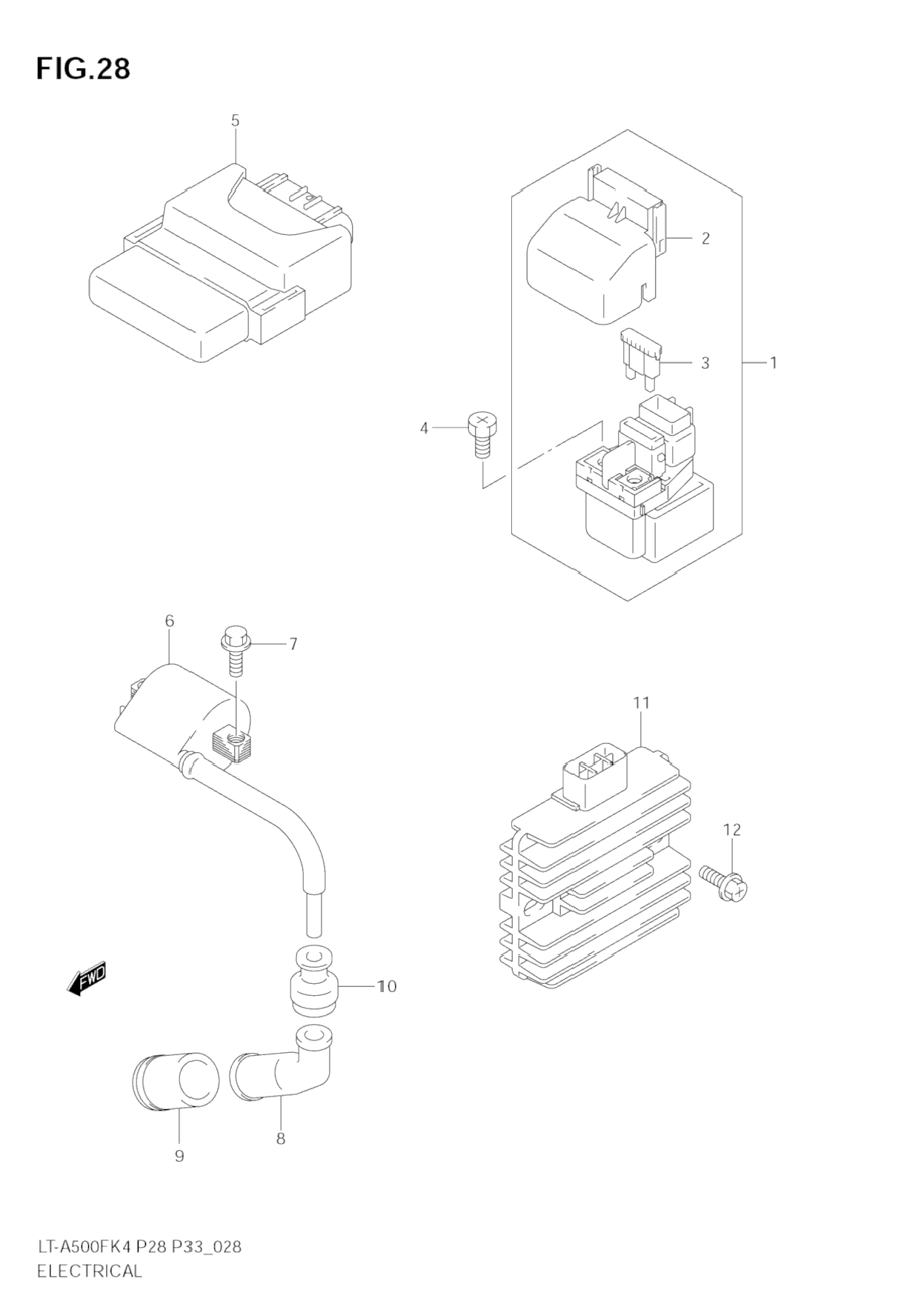 FIG.28

5

2

3

1

4

6

7

11

12

FWD

10

9

8

LT-A500FK4 P28 P33_028
ELECTRICAL