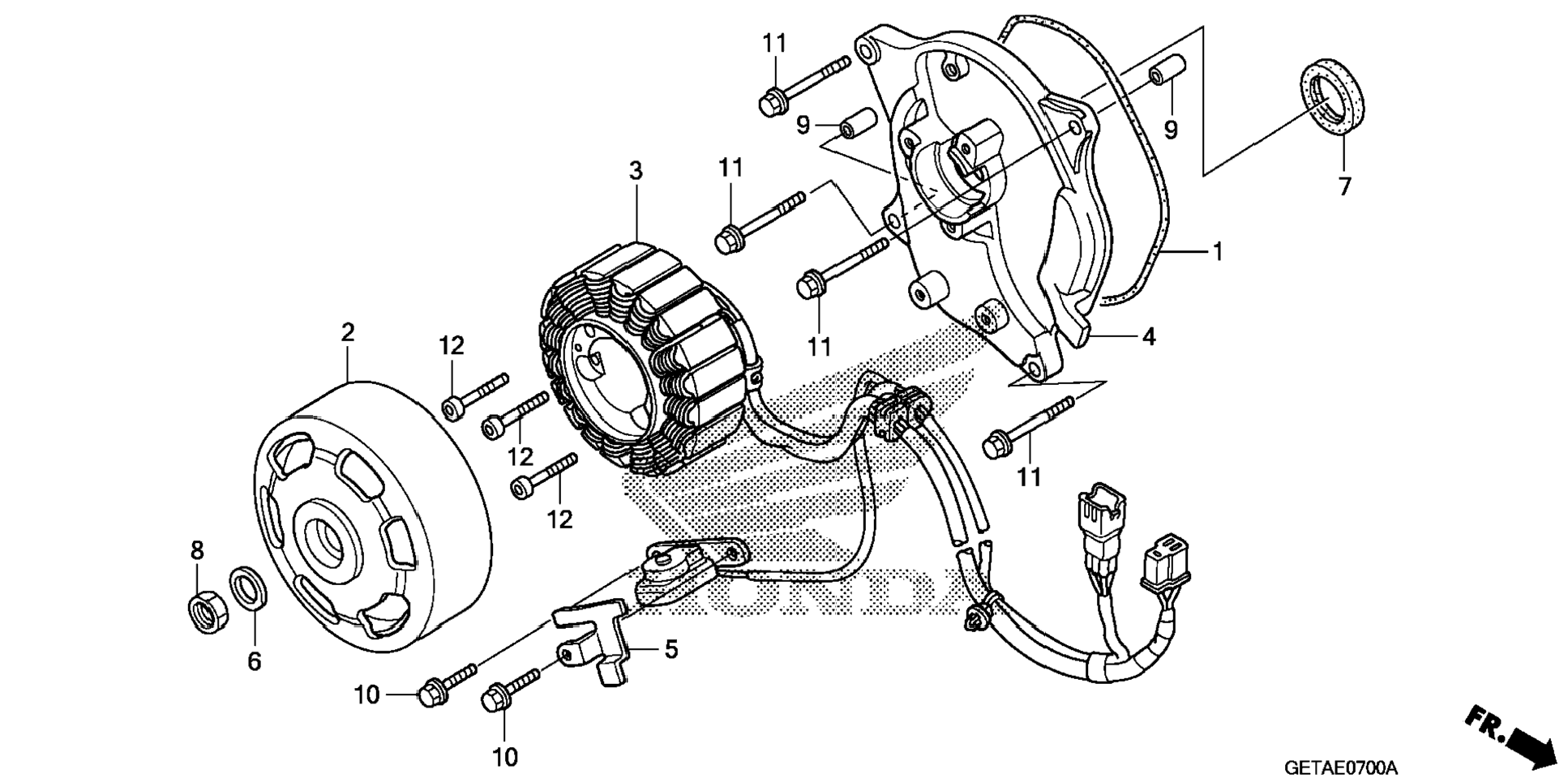 11
9
9
7
3
11
1
11
4
2
12
12
12
11
8
6
5
10
10
HONDA
FR.
GETAE0700A