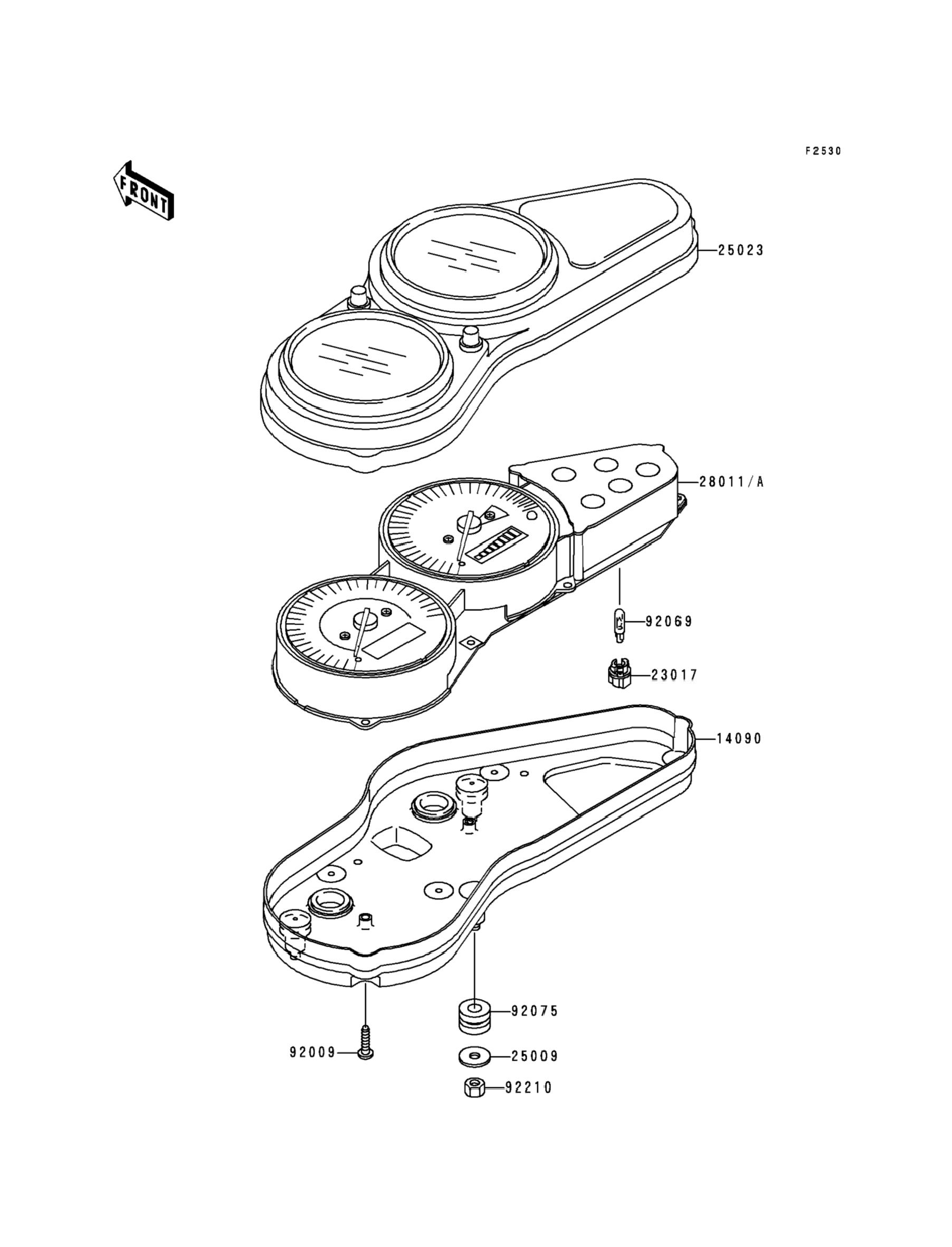 F2530

FRONT

25023

28011/A

92069

23017

14090

92075

92009

25009

92210