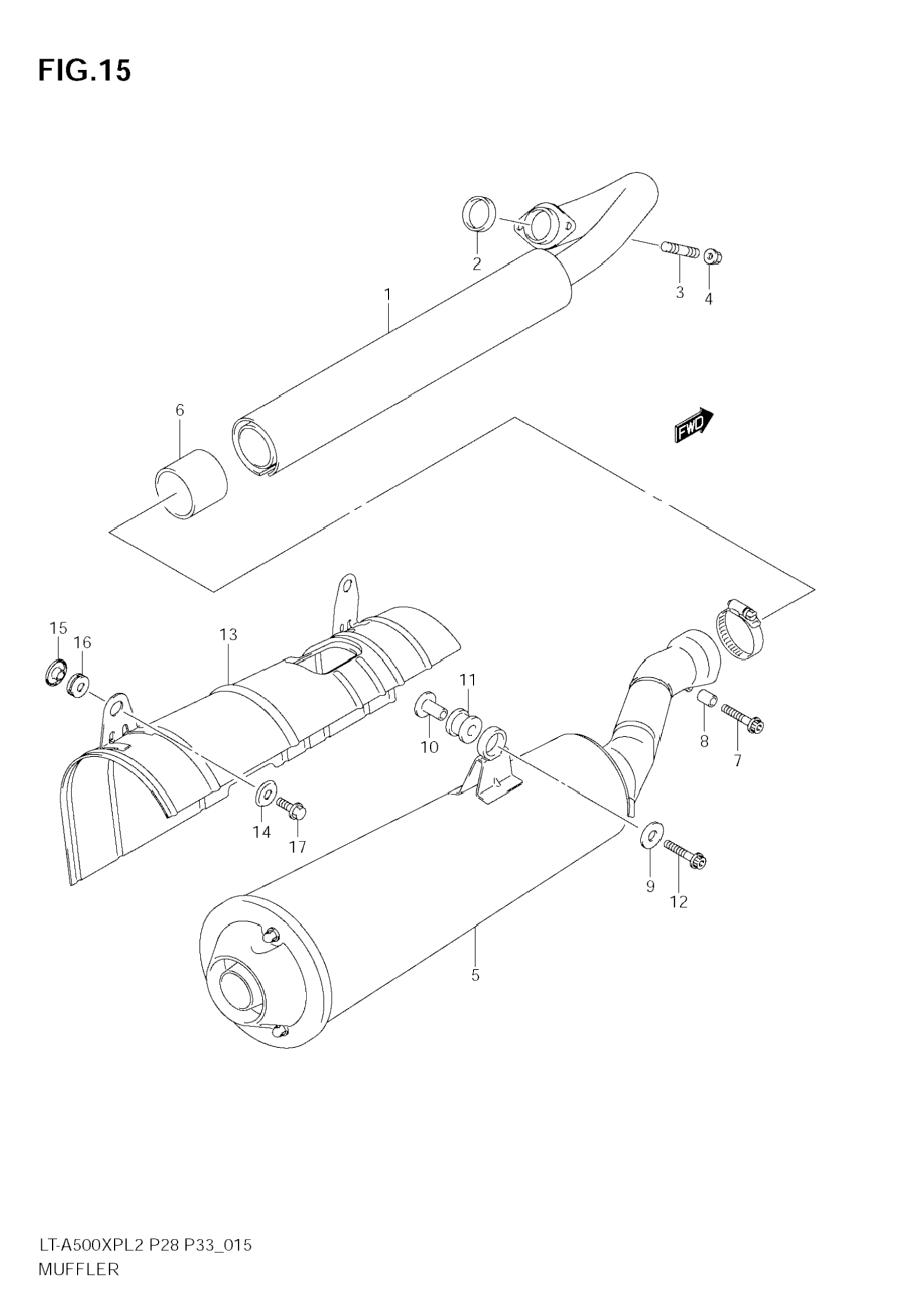 FIG.15

2
1
3
4
6
FWD
15
16
13
11
10
8
7
14
17
9
12
5

LT-A500XPL2 P28 P33_015
MUFFLER