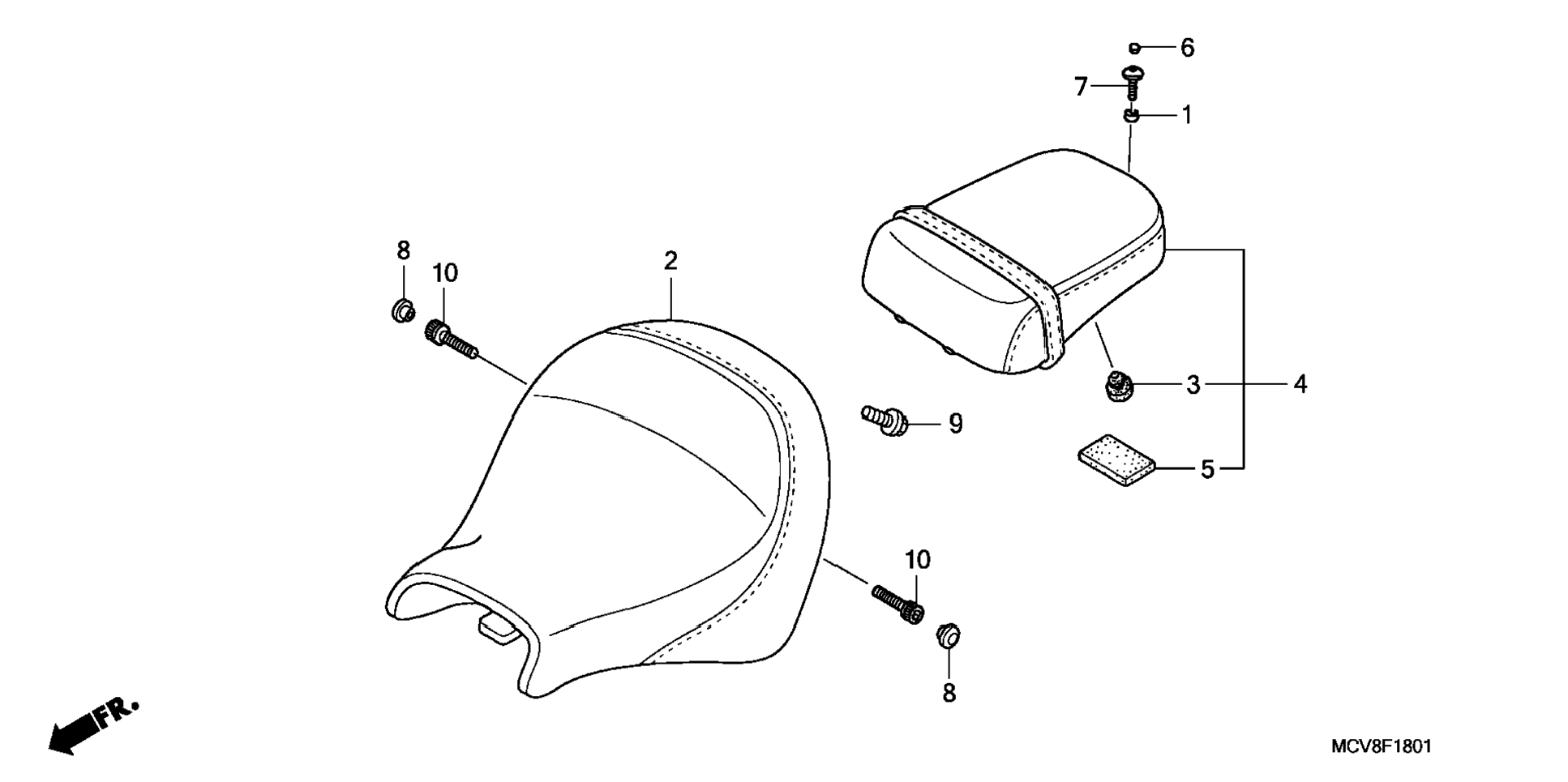 6
7
1
8
10
2
3
4
9
5
10
8
FR.
MCV8F1801