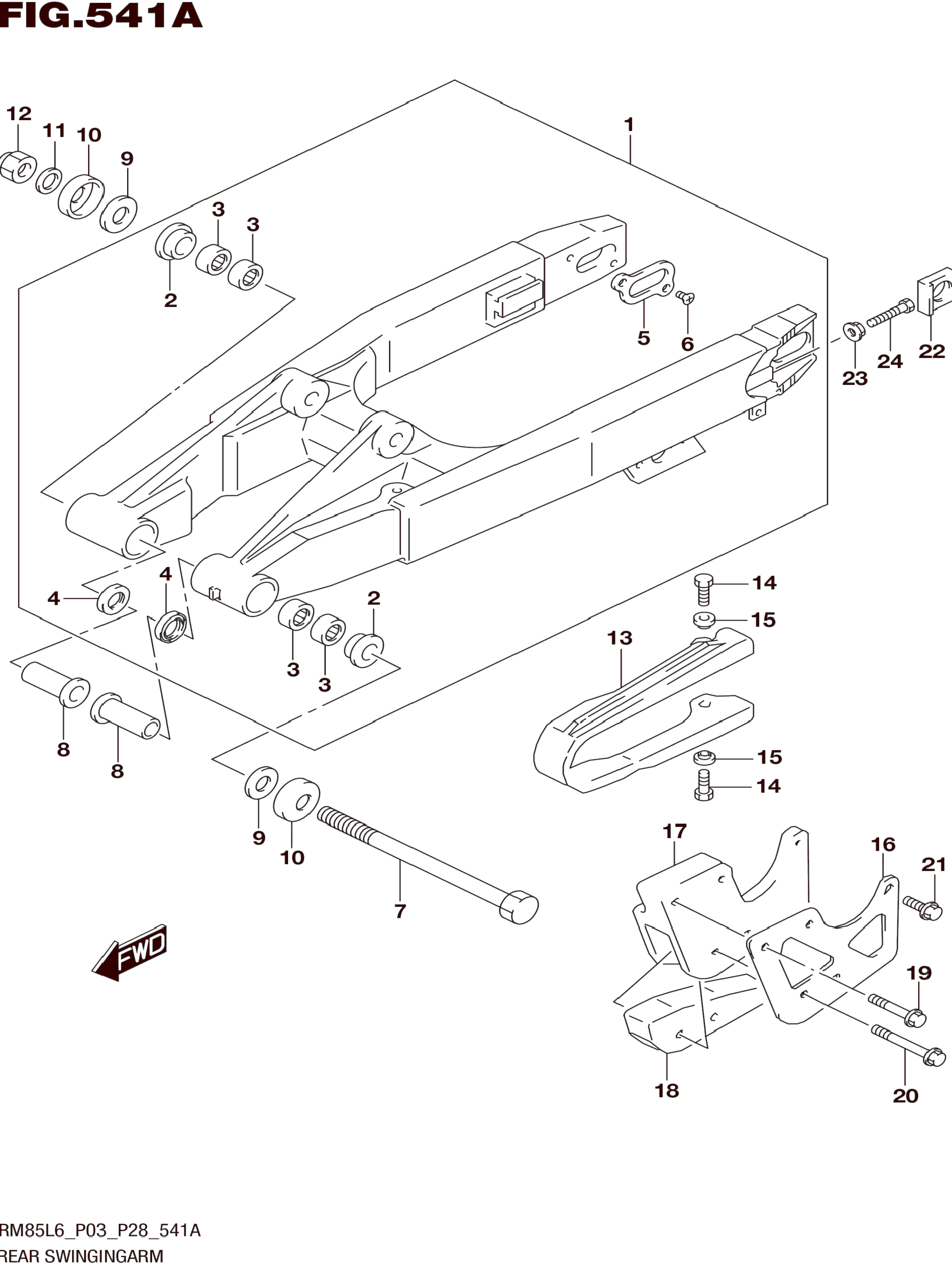 FIG.541A

12
11
10
9
1
3
3
2
5
6
22
24
23
4
4
2
3
3
14
15
13
8
8
15
14
9
10
7
17
16
21
FWD
19
18
20

RM85L6_P03_P28_541A
REAR SWINGINGARM