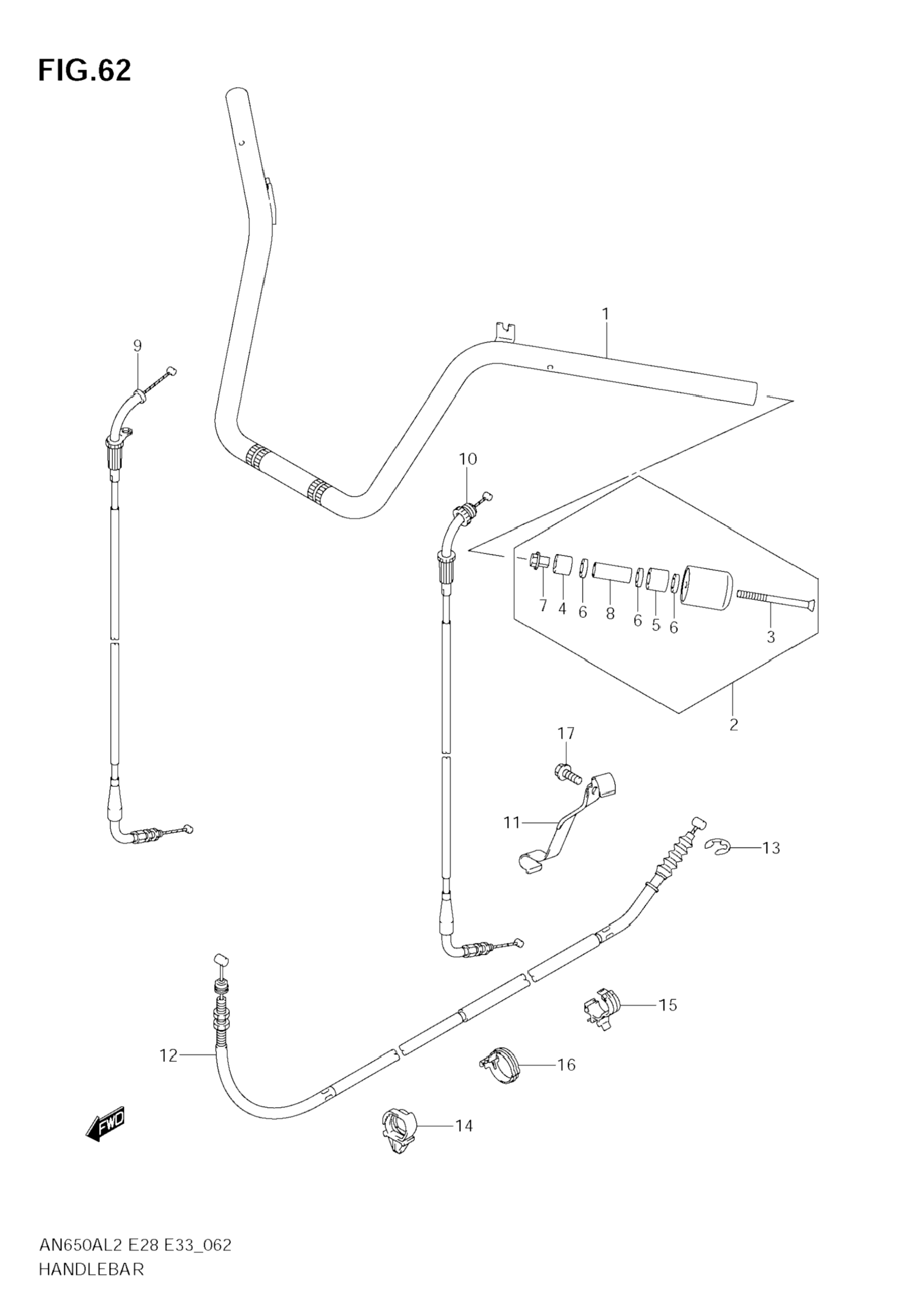 FIG.62

1

9

10

7 4 6 8 6 5 6

3

2

17

11

13

15

12

16

FWD

14

AN650AL2 E28 E33_062
HANDLEBAR