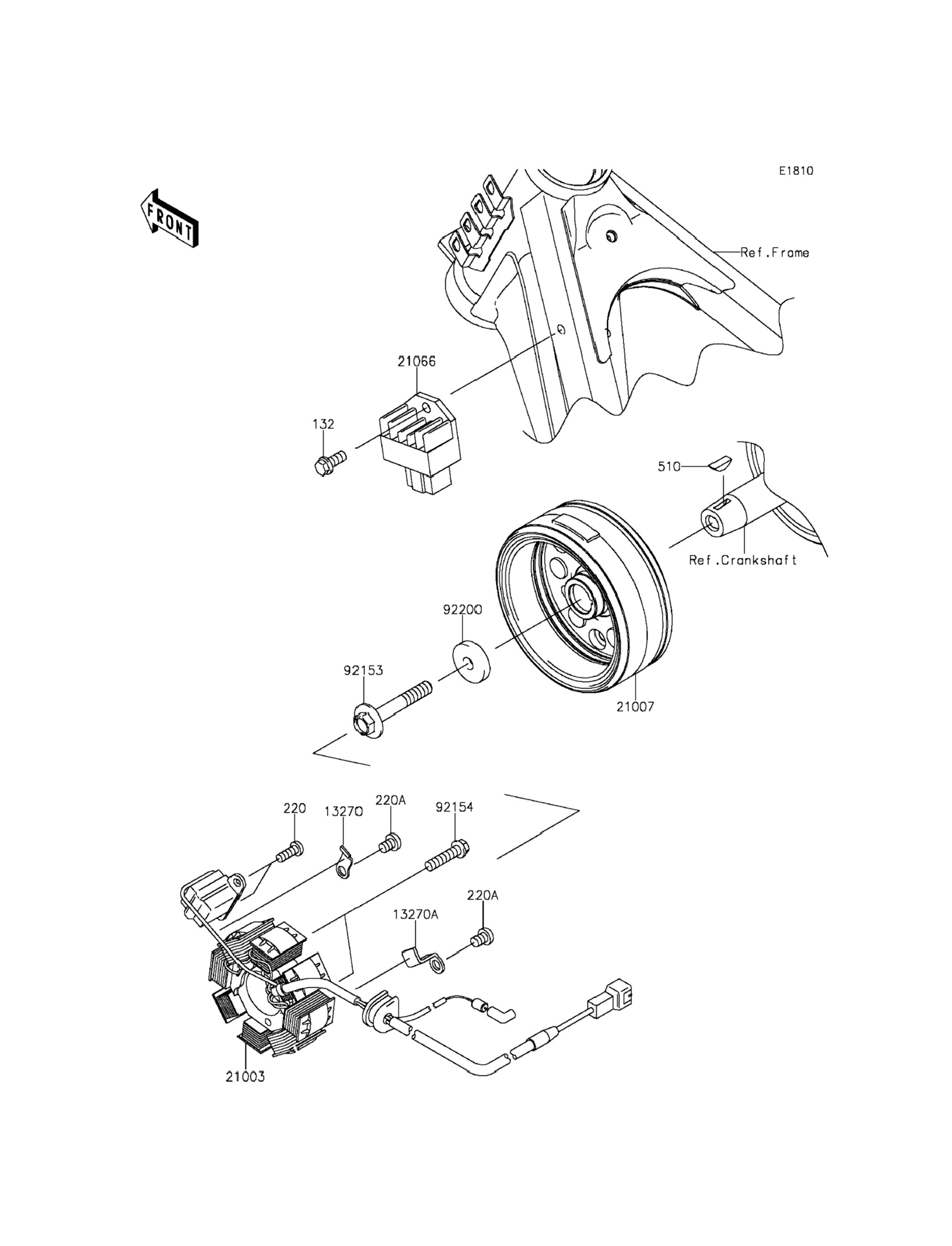 E1810

FRONT

Ref.Frame

21066

132

510

Ref.Crankshaft

92200

92153

21007

220

13270

220A

92154

220A

13270A

21003