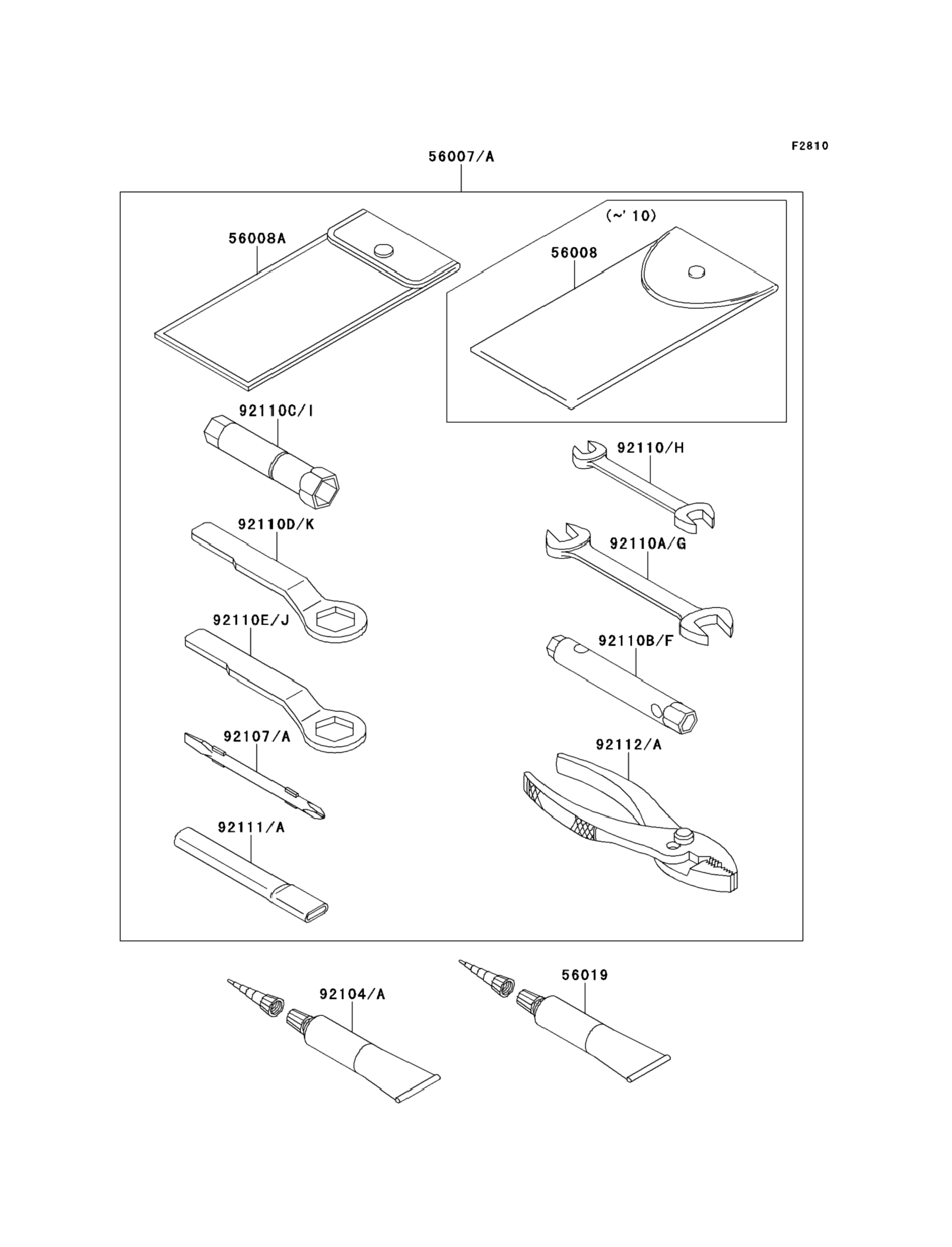 F2810

56007/A

56008A

(~'10)

56008

92110C/I

92110/H

92110D/K

92110A/G

92110E/J

92110B/F

92107/A

92112/A

92111/A

92104/A

56019