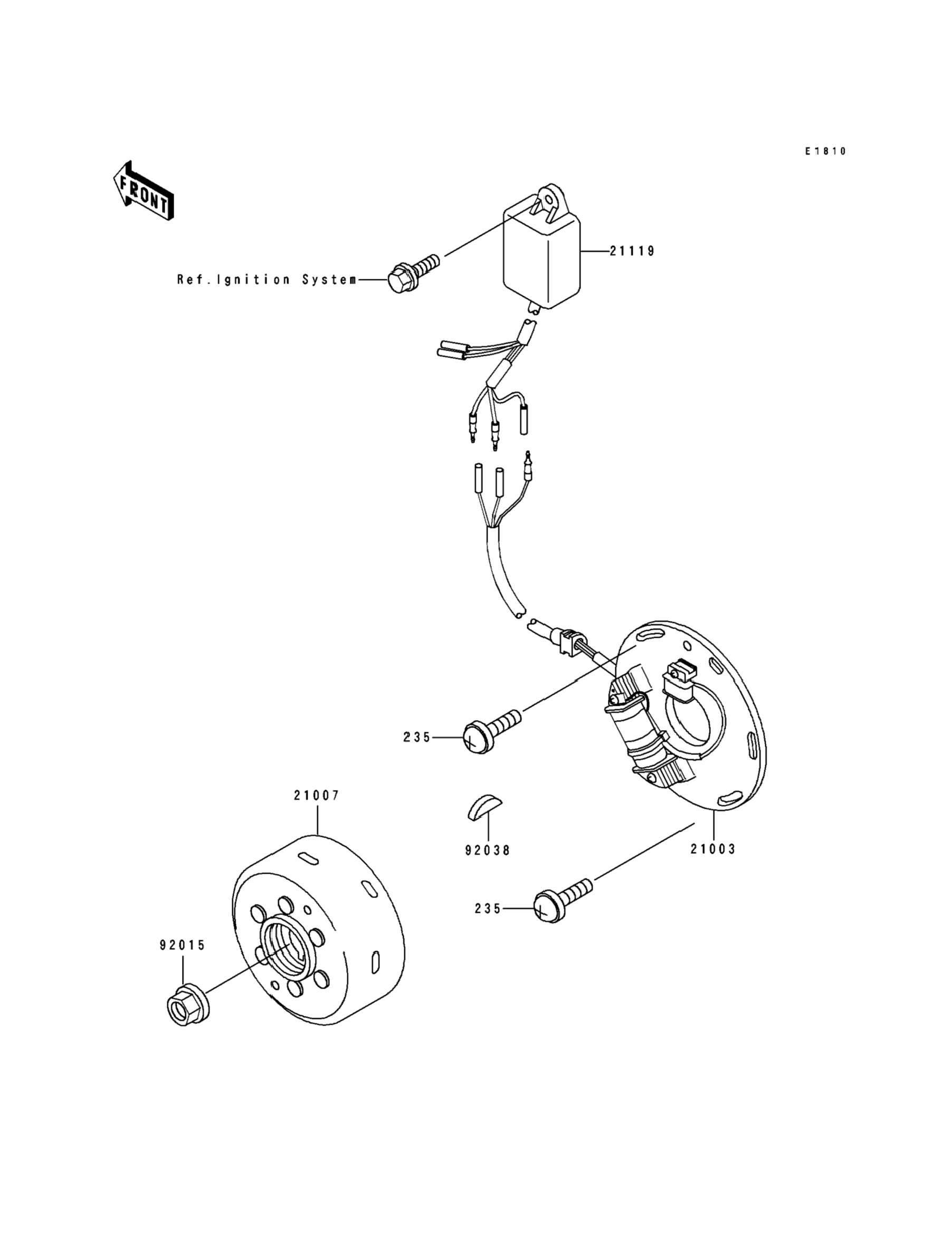 E1810

FRONT

21119

Ref.Ignition System

235

21007

92038

21003

235

92015