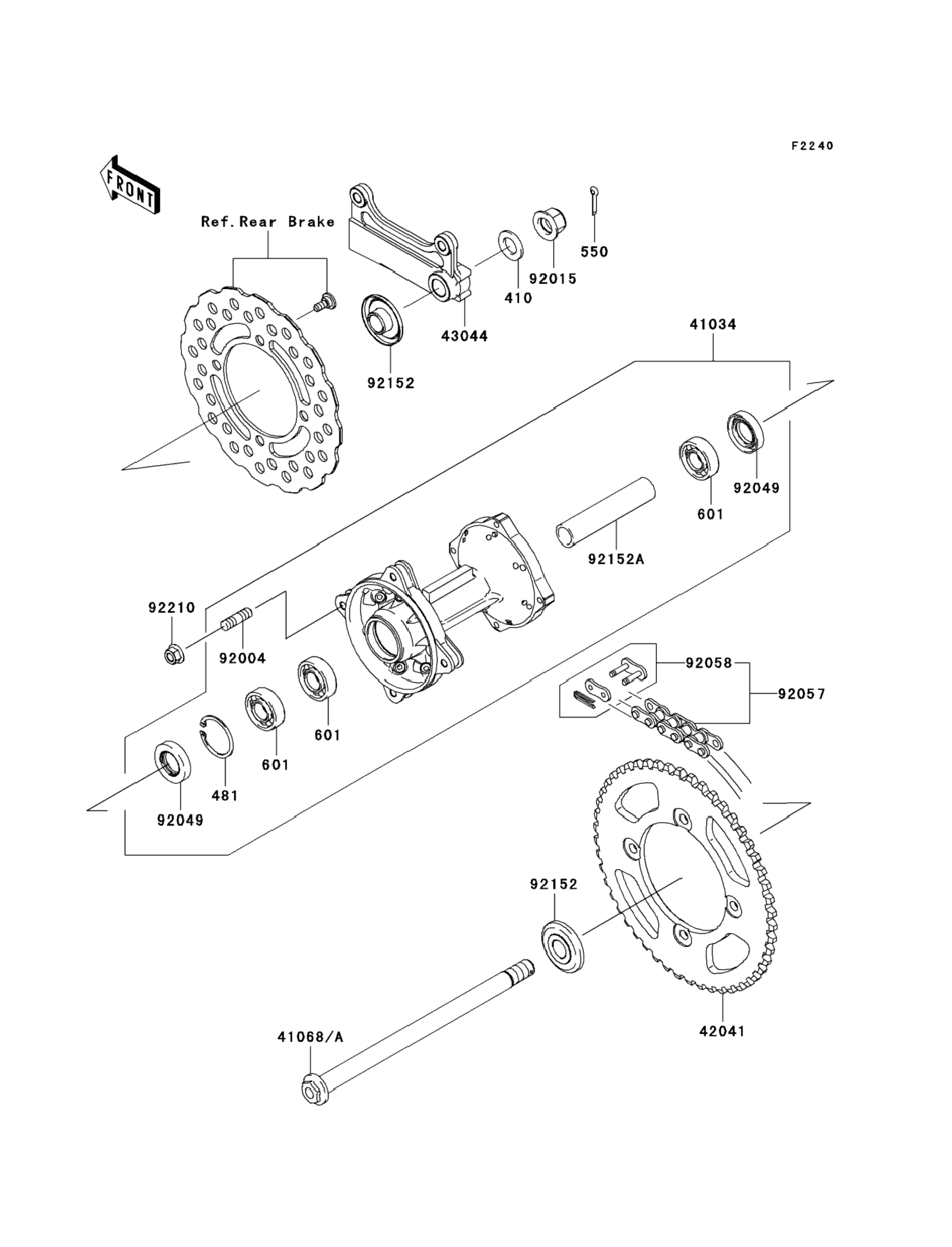 F2240

FRONT

Ref.Rear Brake

550

92015

410

43044

92152

41034

92049

601

92152A

92210

92004

601

601

481

92049

92058

92057

92152

42041

41068/A