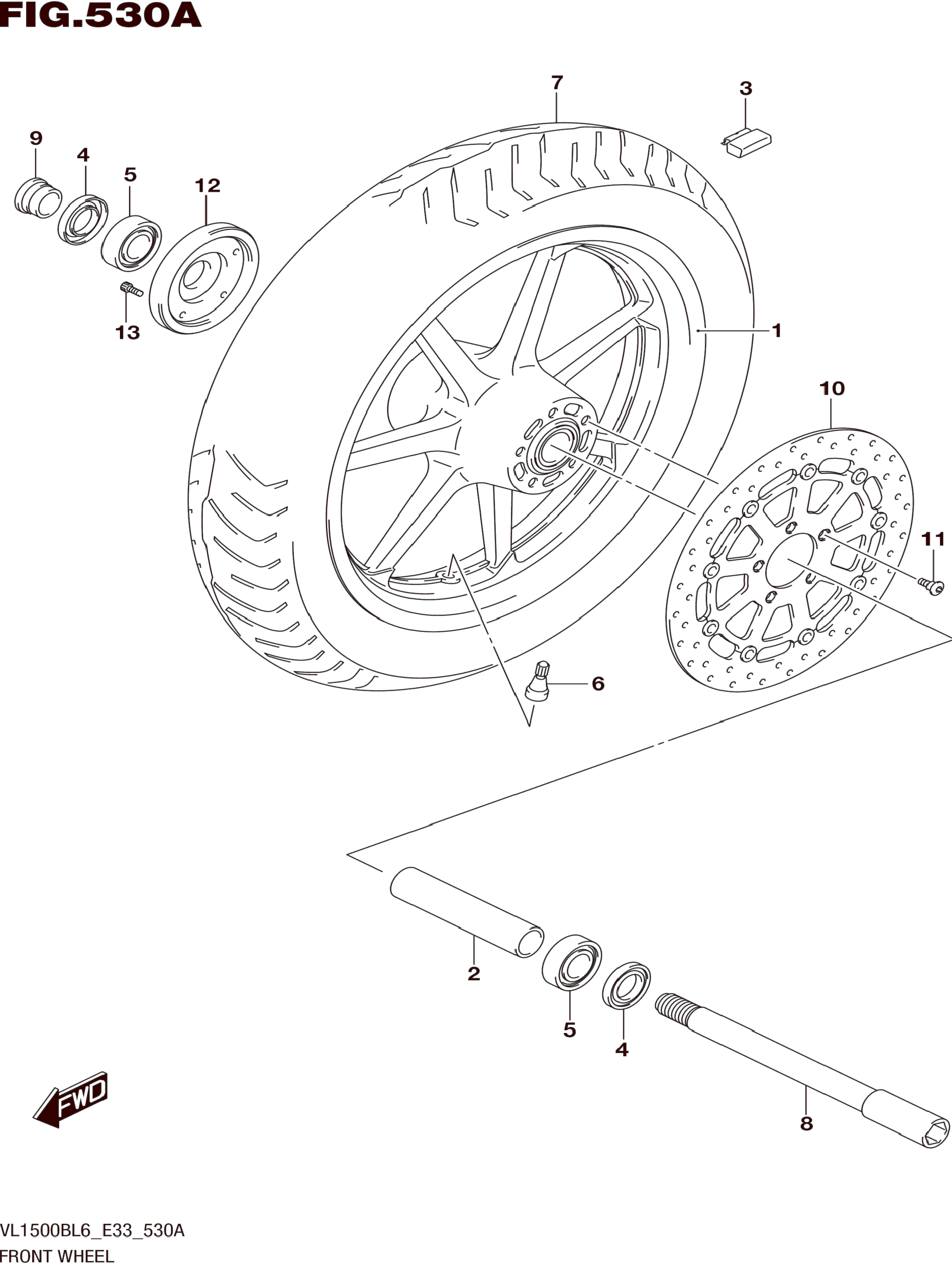 FIG.530A

7
3
9
4
5
12
13
1
10
11
6
2
5
4
8
FWD

VL1500BL6_E33_530A
FRONT WHEEL