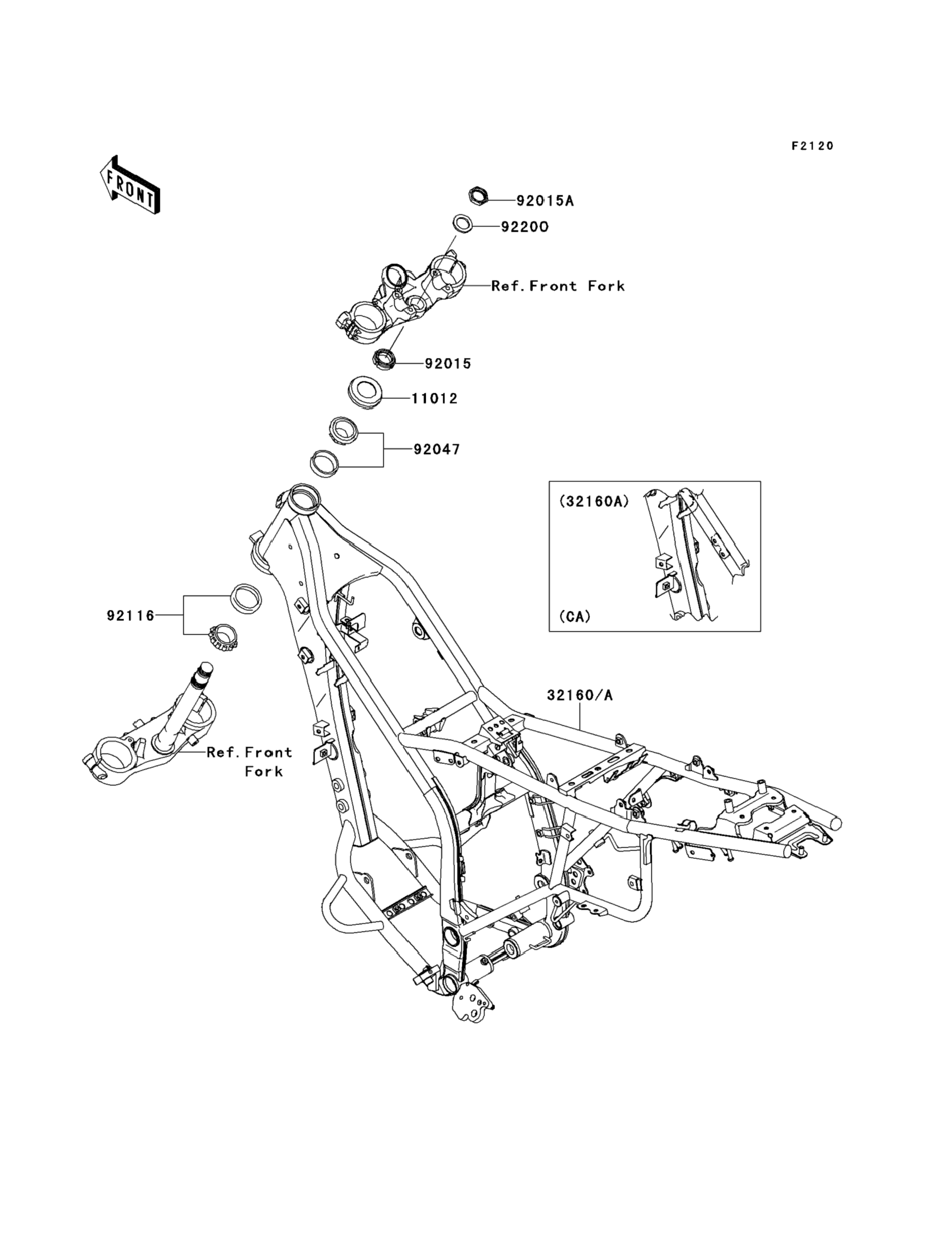 F2120

FRONT

92015A

92200

Ref.Front Fork

92015

11012

92047

(32160A)

(CA)

92116

32160/A

Ref.Front Fork