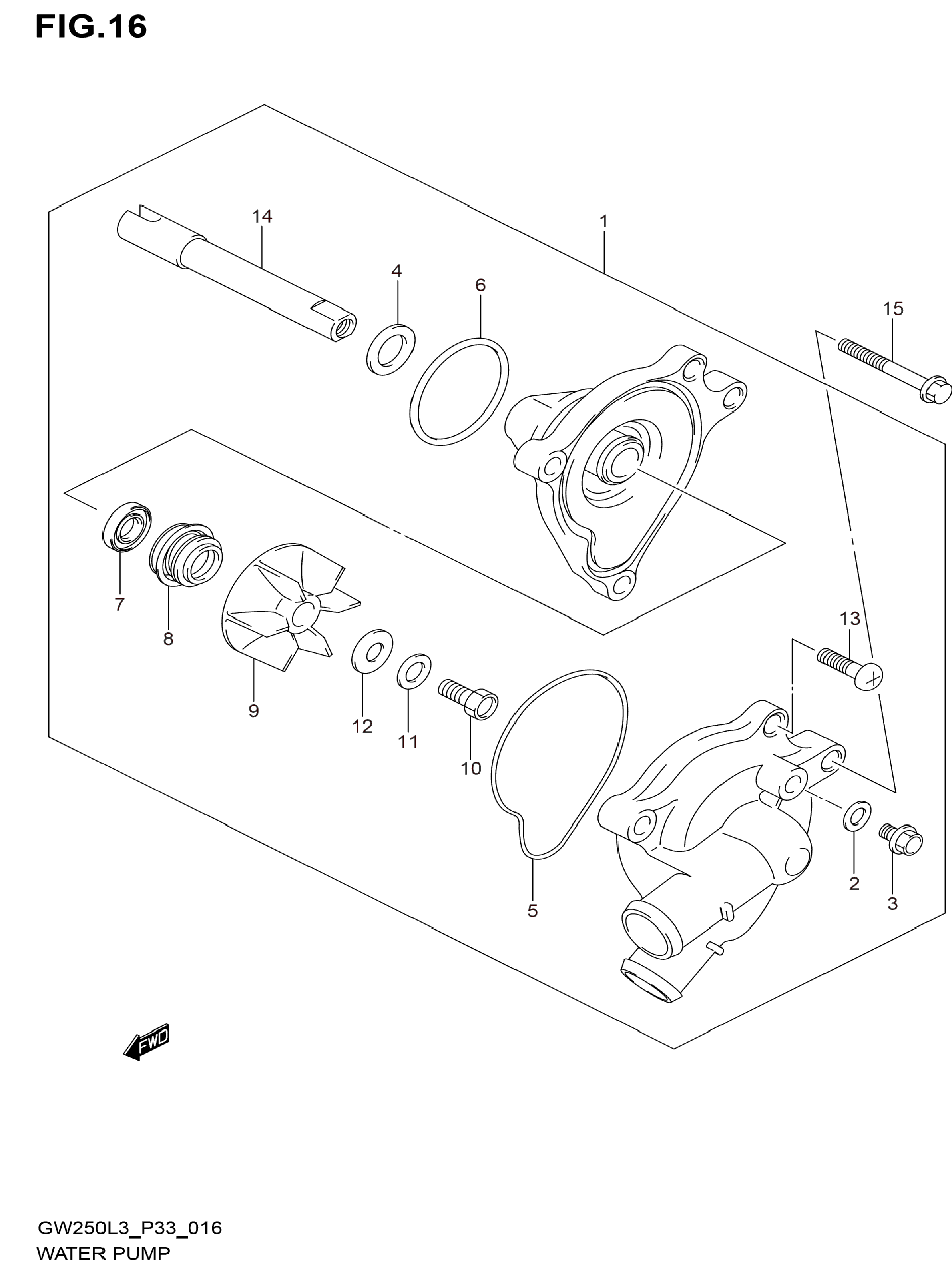 FIG.16

14

1

4

6

15

7

8

9

12

11

10

13

5

2

3

FWD

GW250L3_P33_016
WATER PUMP