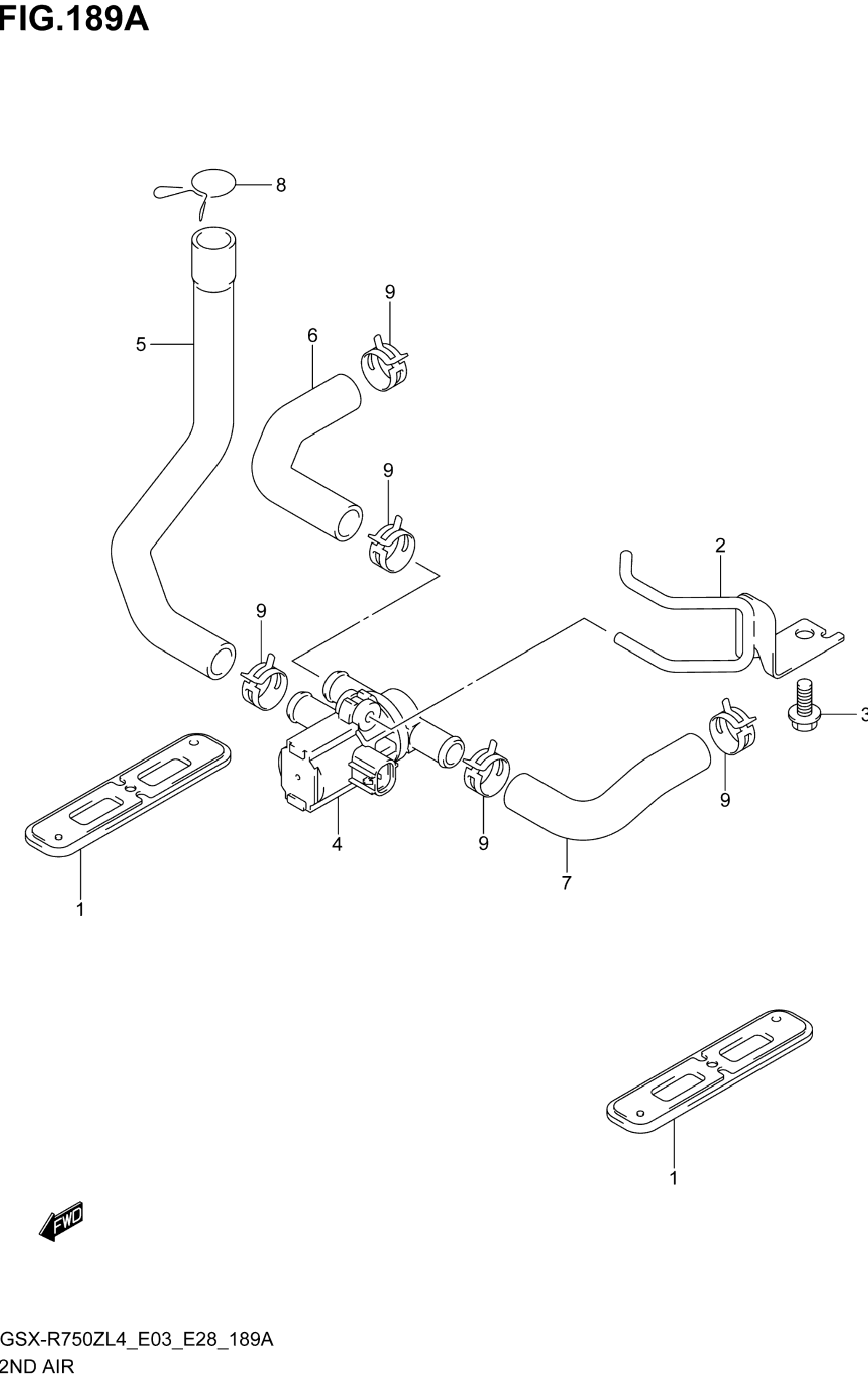 FIG.189A

8
9
6
5
9
2
9
3
9
4
9
7
1
1
FWD

GSX-R750ZL4_E03_E28_189A
2ND AIR