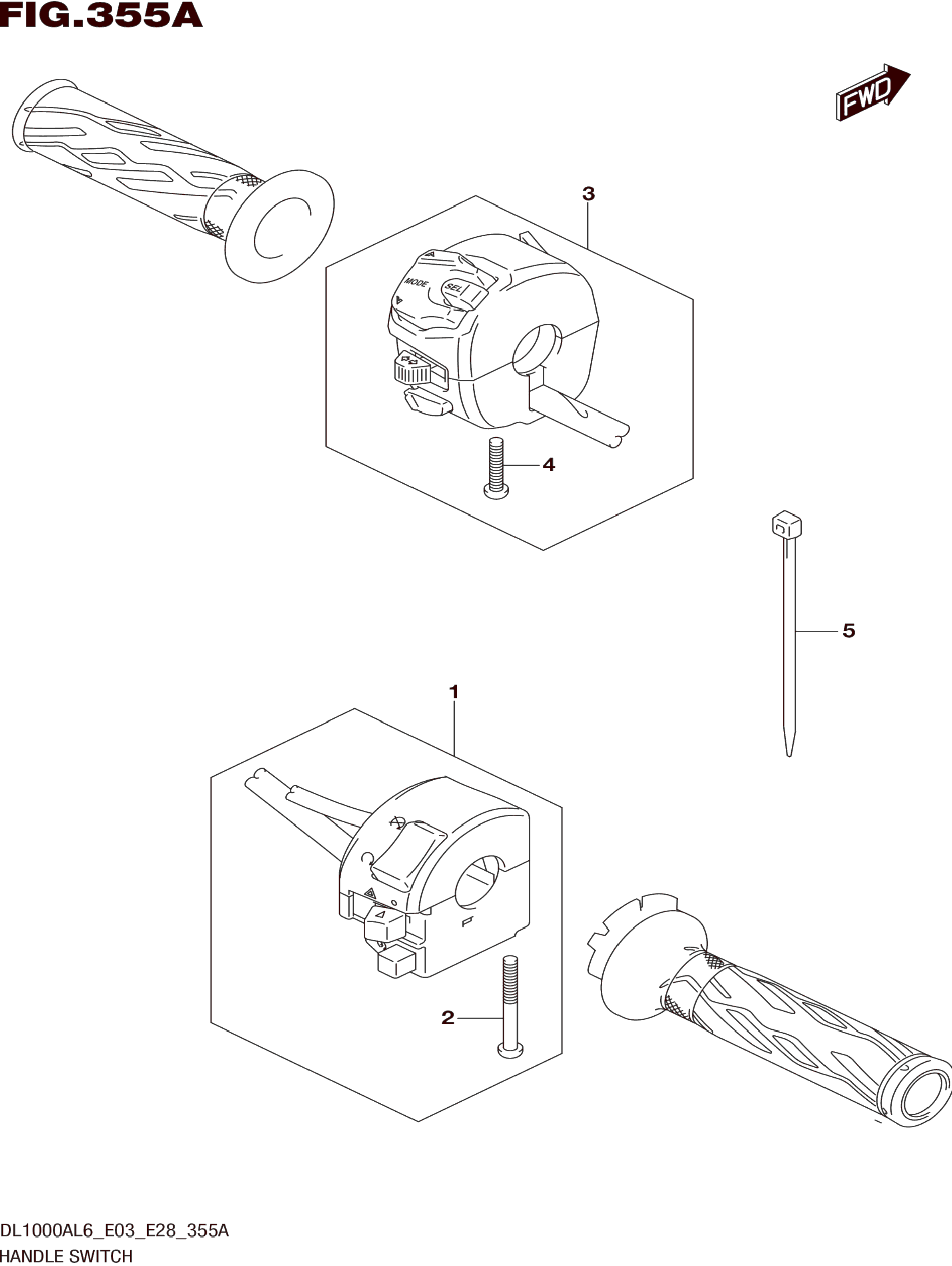 FIG.355A

FWD

3

MODE

SEL

4

5

1

2

DL1000AL6_E03_E28_355A
HANDLE SWITCH