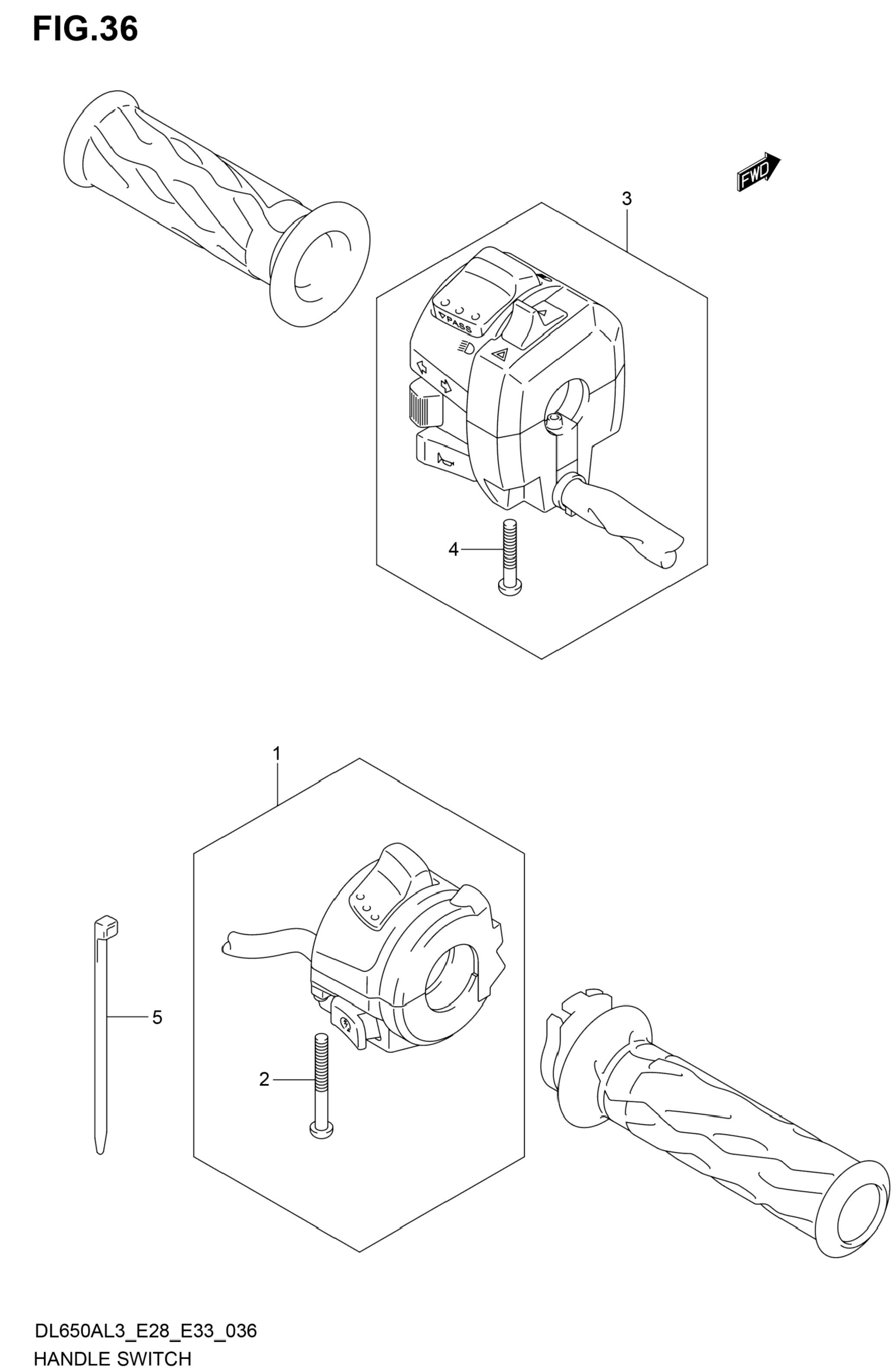 FIG.36

FWD

3

PASS

4

1

5

2

DL650AL3_E28_E33_036
HANDLE SWITCH