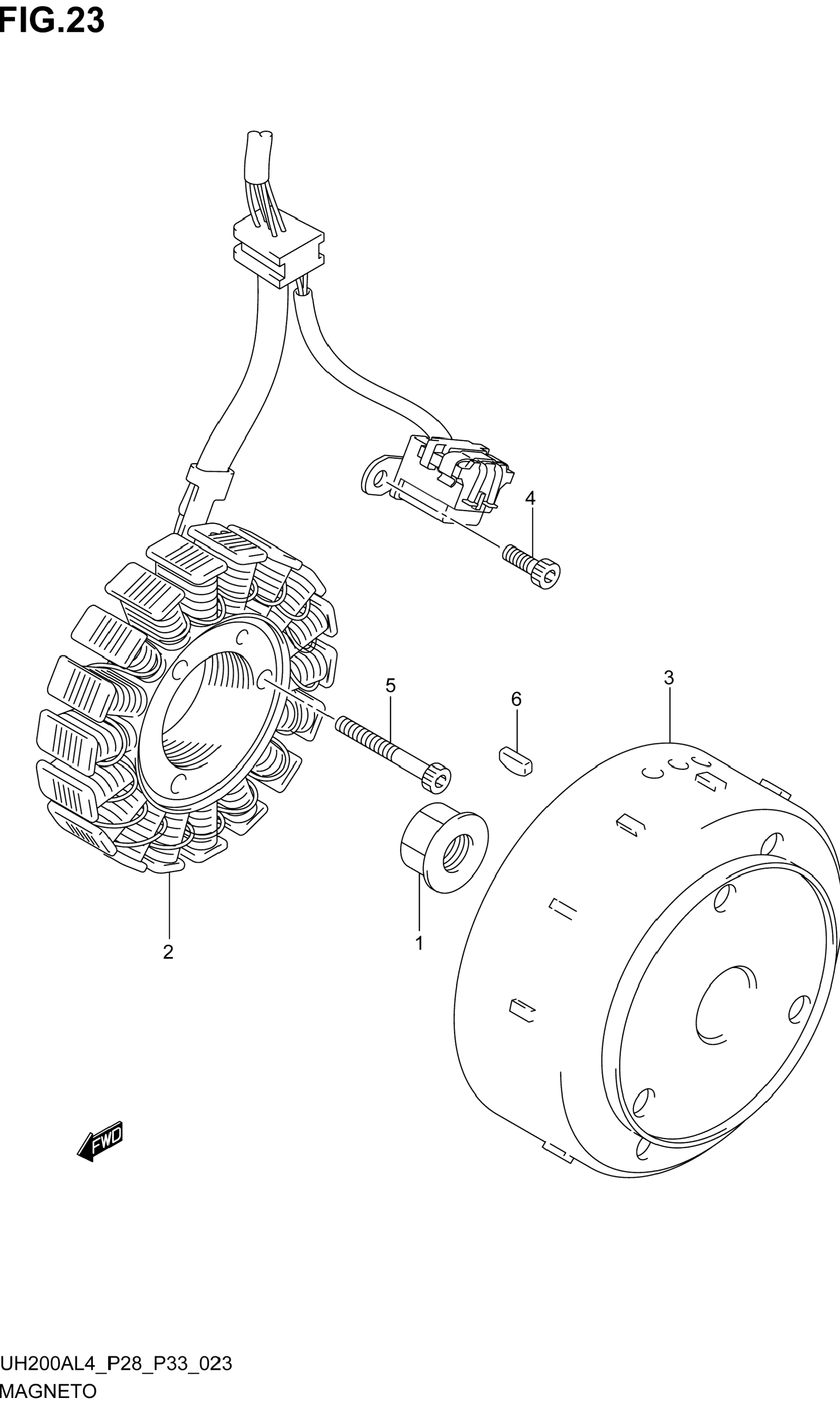 FIG.23

4

5

6

3

2

1

FWD

UH200AL4_P28_P33_023
MAGNETO