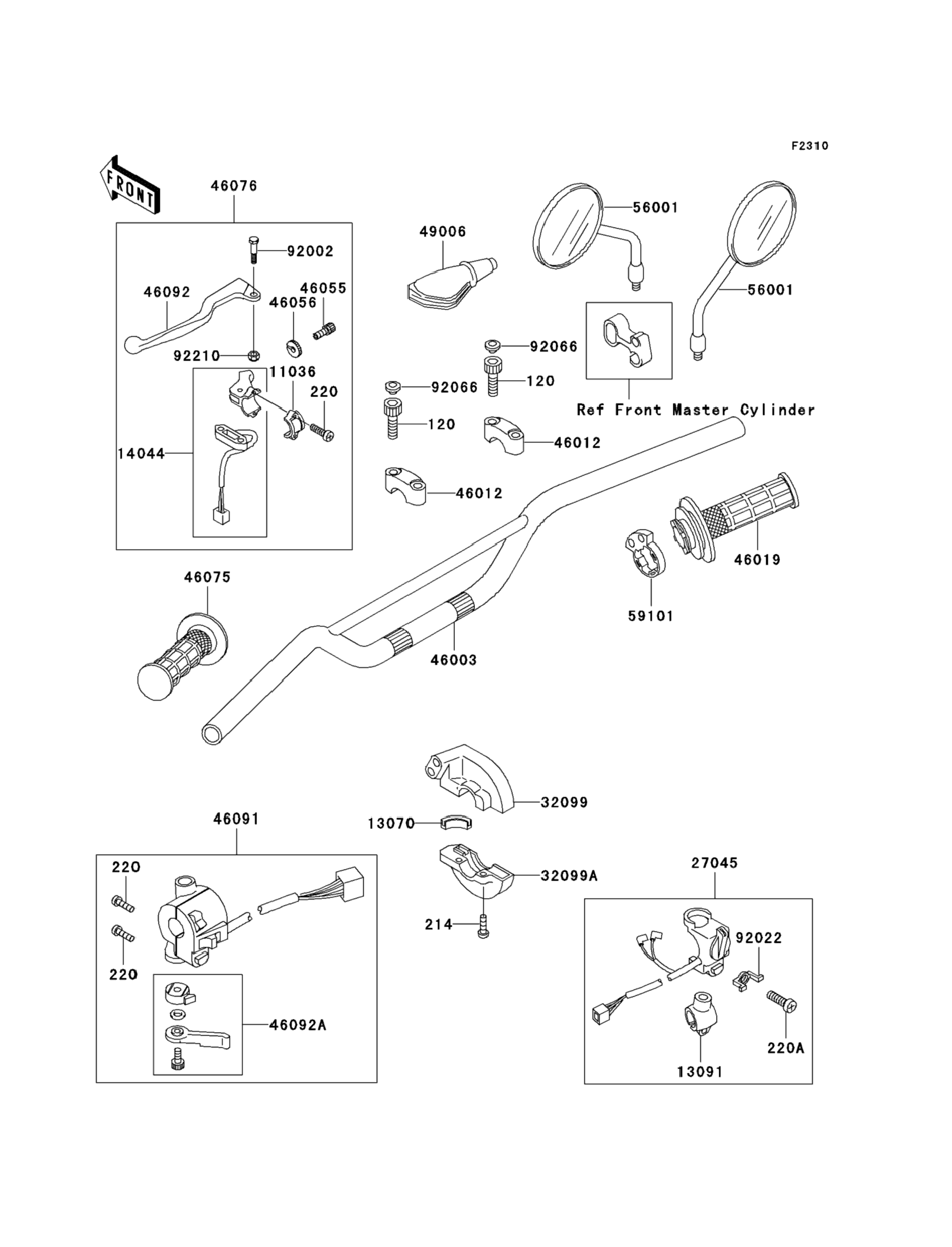 F2310

FRONT

46076

92002

46092

46055

46056

92210

11036

220

14044

49006

56001

56001

92066

120

92066

120

Ref Front Master Cylinder

46012

46012

46019

59101

46075

46003

32099

13070

32099A

214

46091

220

220

46092A

27045

92022

220A

13091