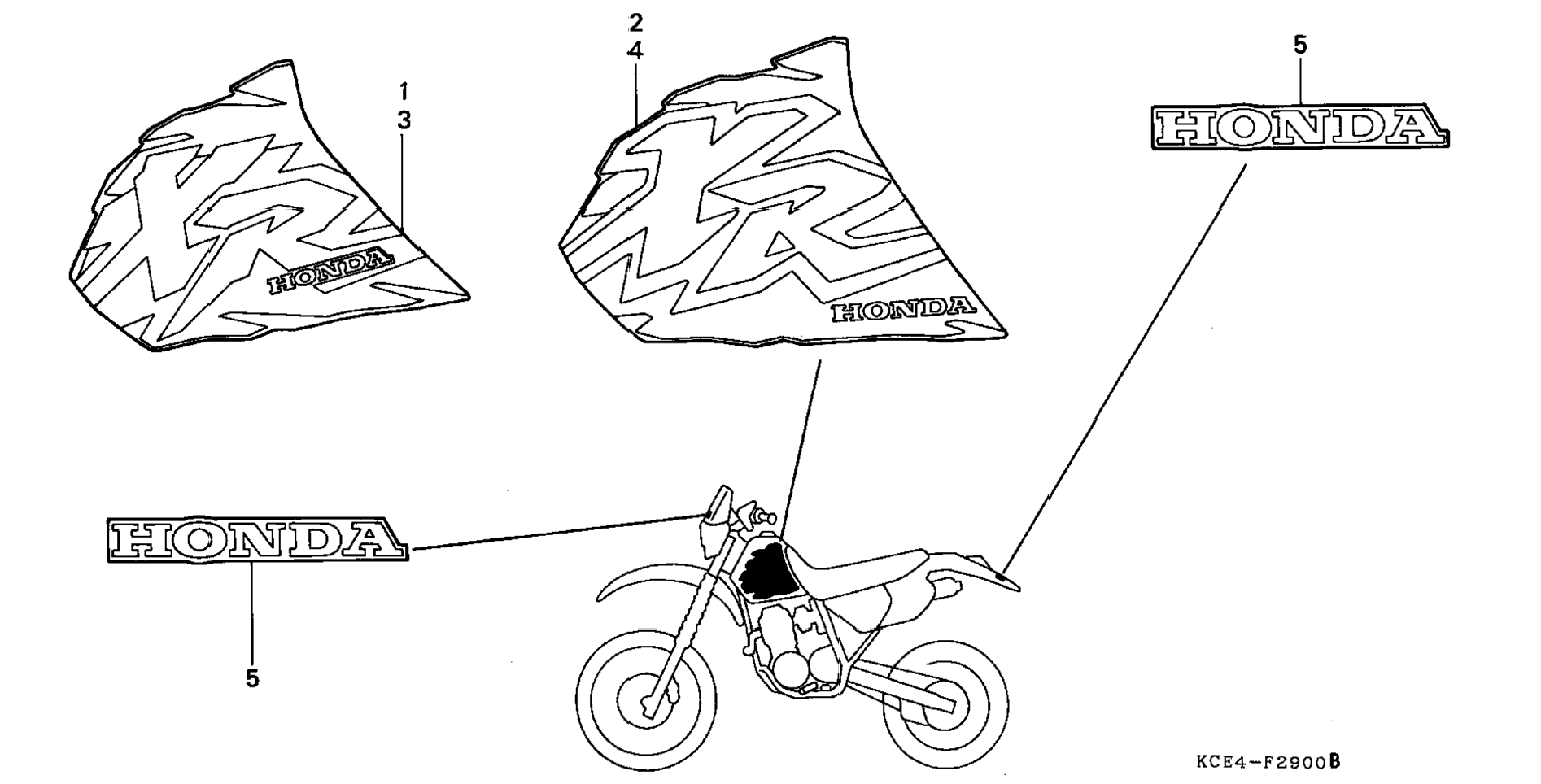 1
3
XR
HONDA

2
4
XR
HONDA

5
HONDA

HONDA
5

KCE4-F2900B