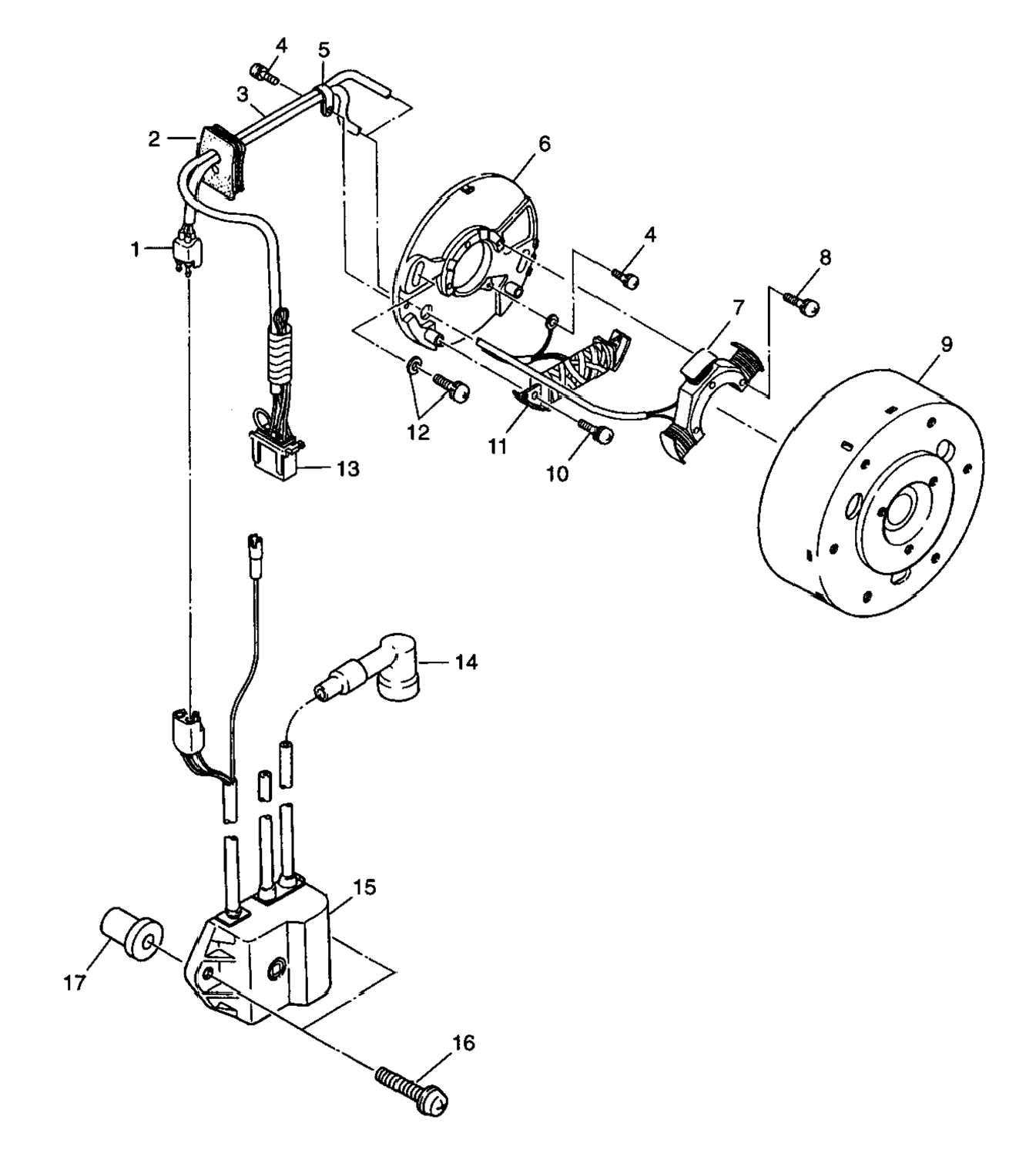 4
5
3
2
6
1
4
8
7
9
12
11
10
13
14
15
17
16