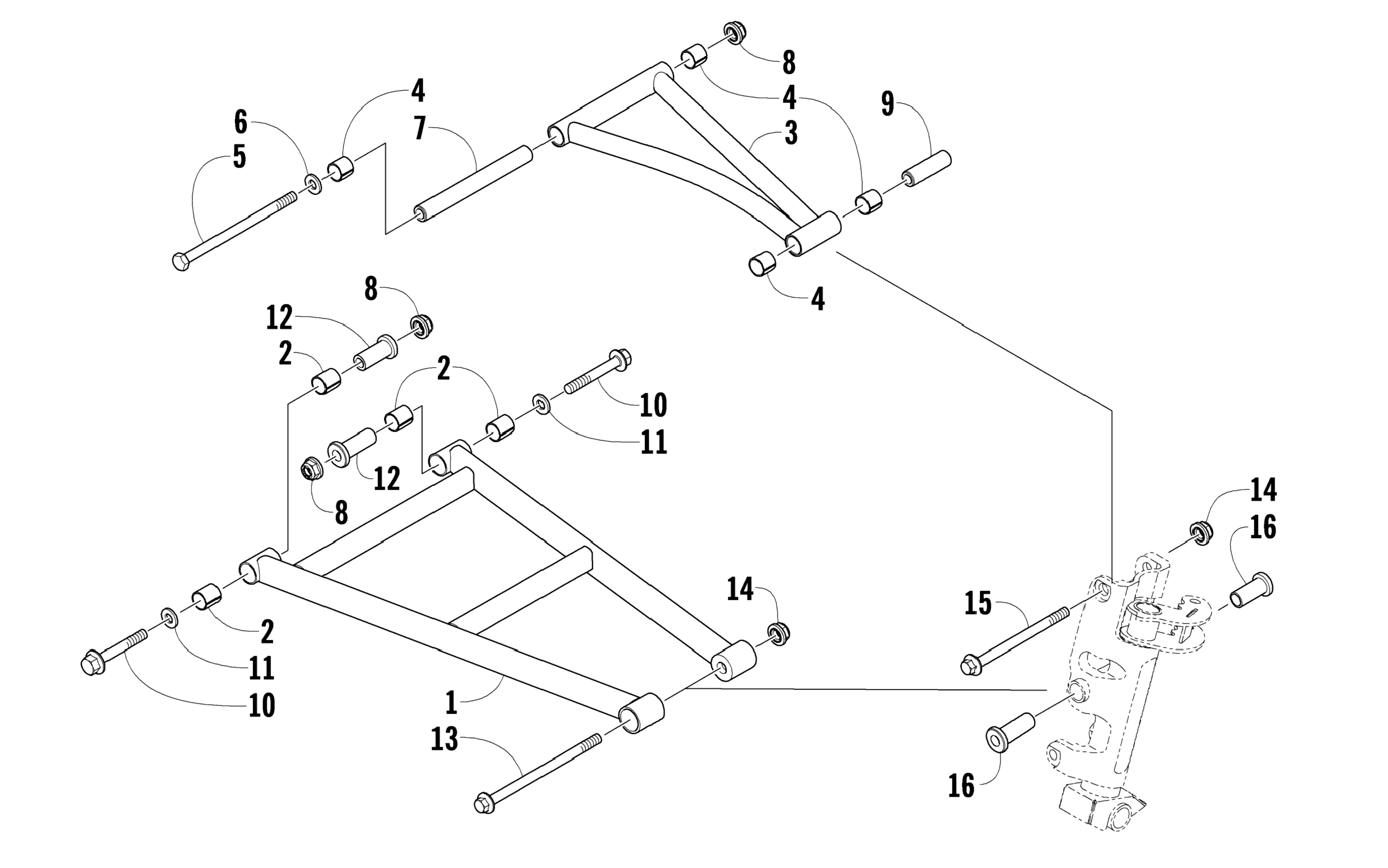 8
4
4
9
6
7
3
5
4
8
12
2
2
10
11
12
8
14
16
14
15
2
11
10
1
13
16